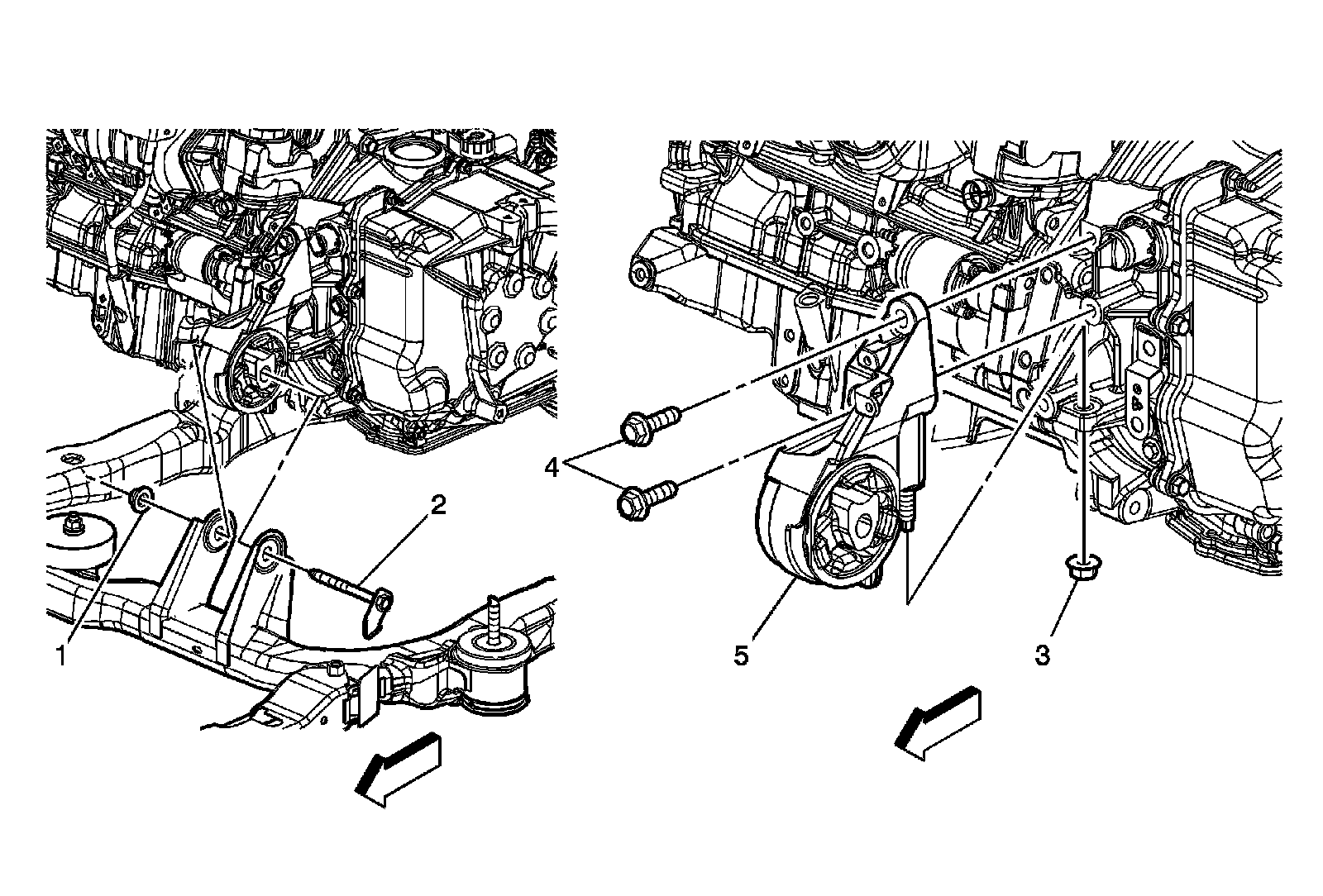 2
1
4
5
3