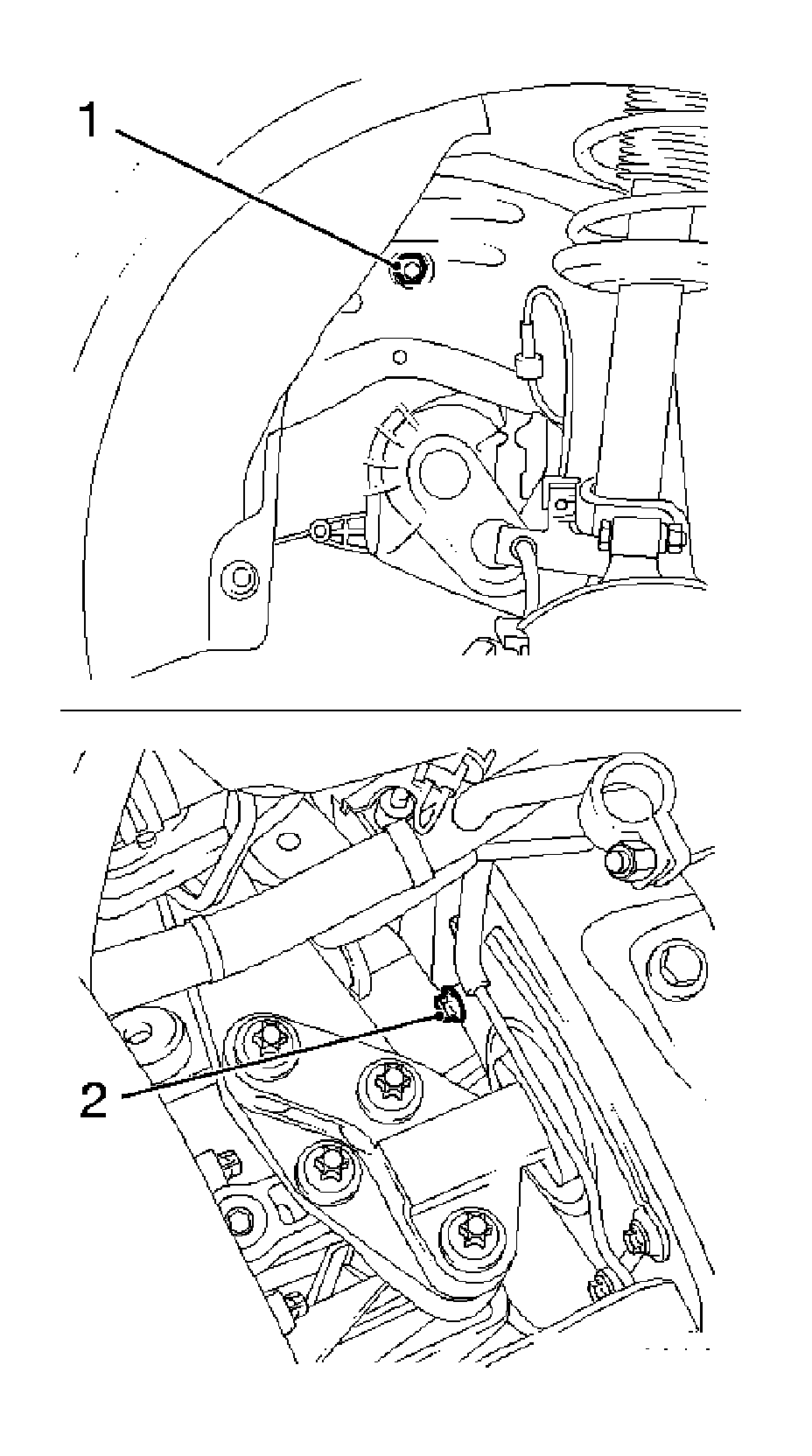 1

2