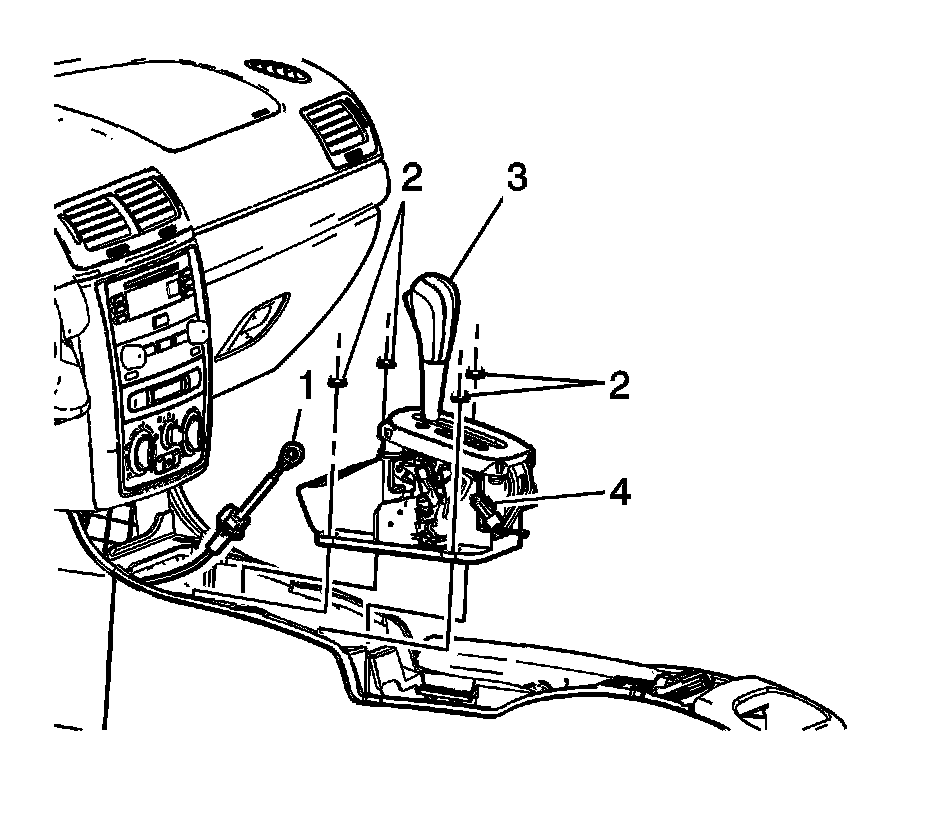 2
3
1
2
4