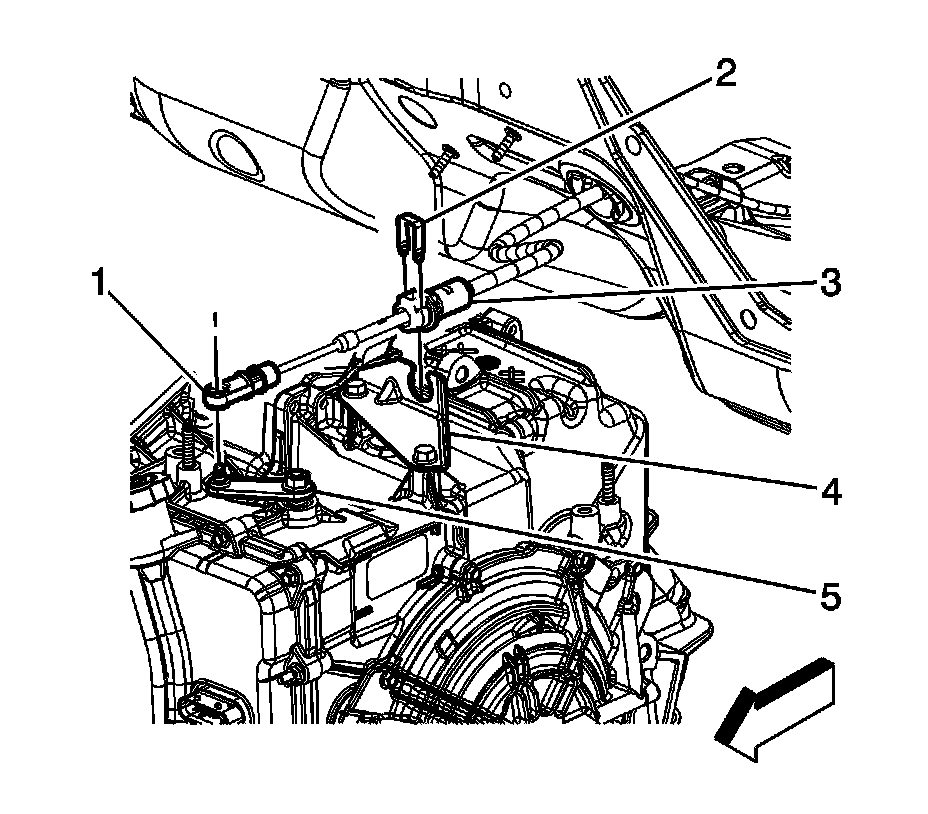 2
1
3
4
5