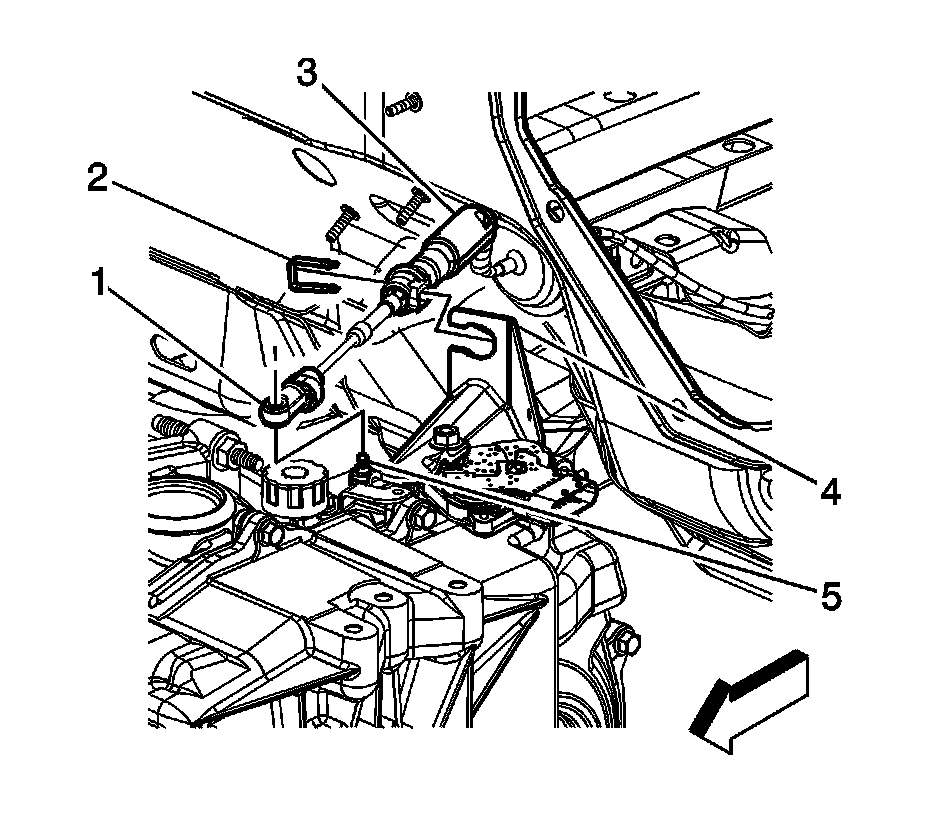 3
2
1
4
5