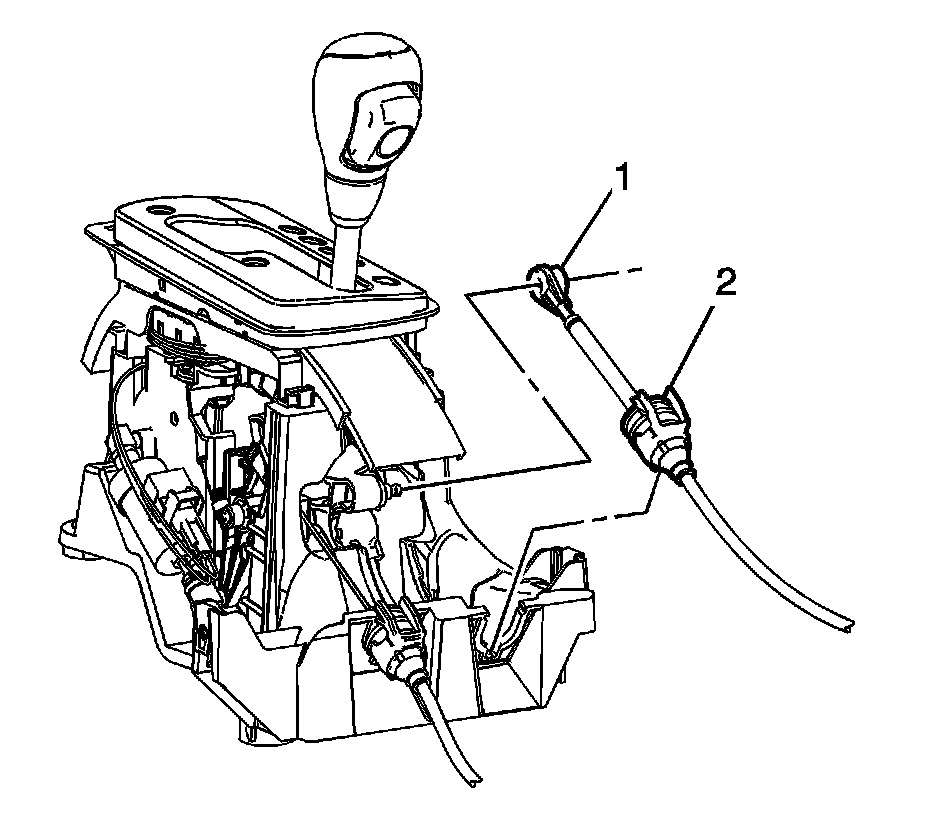 1
2