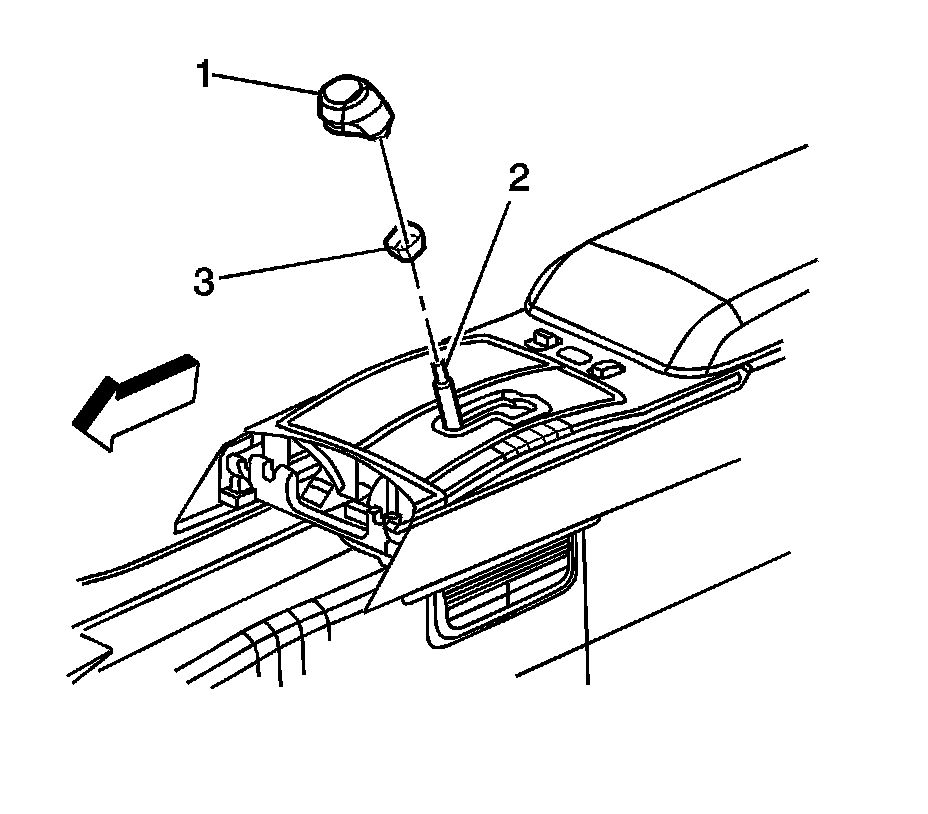 1
2
3