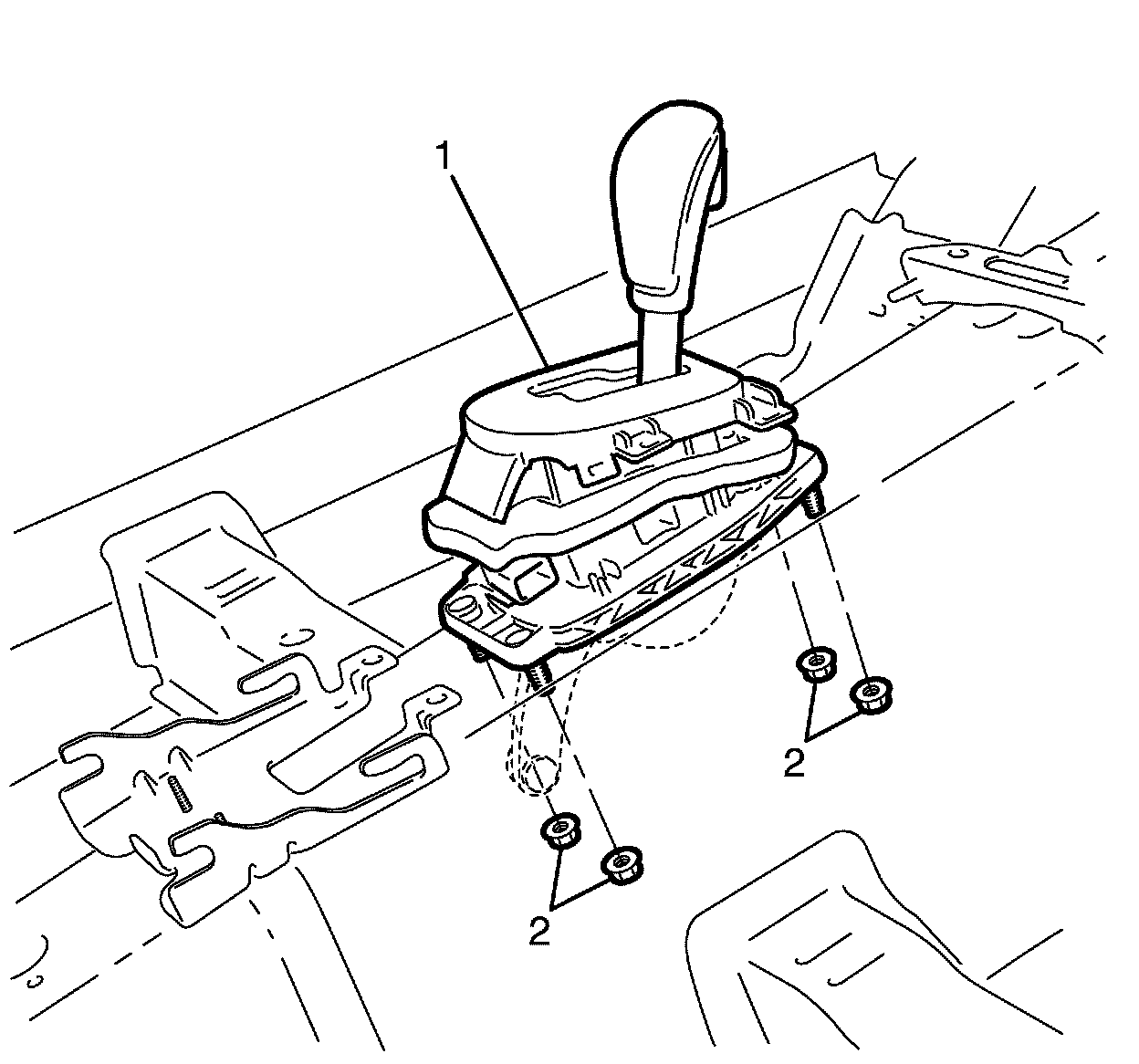 1
2
2