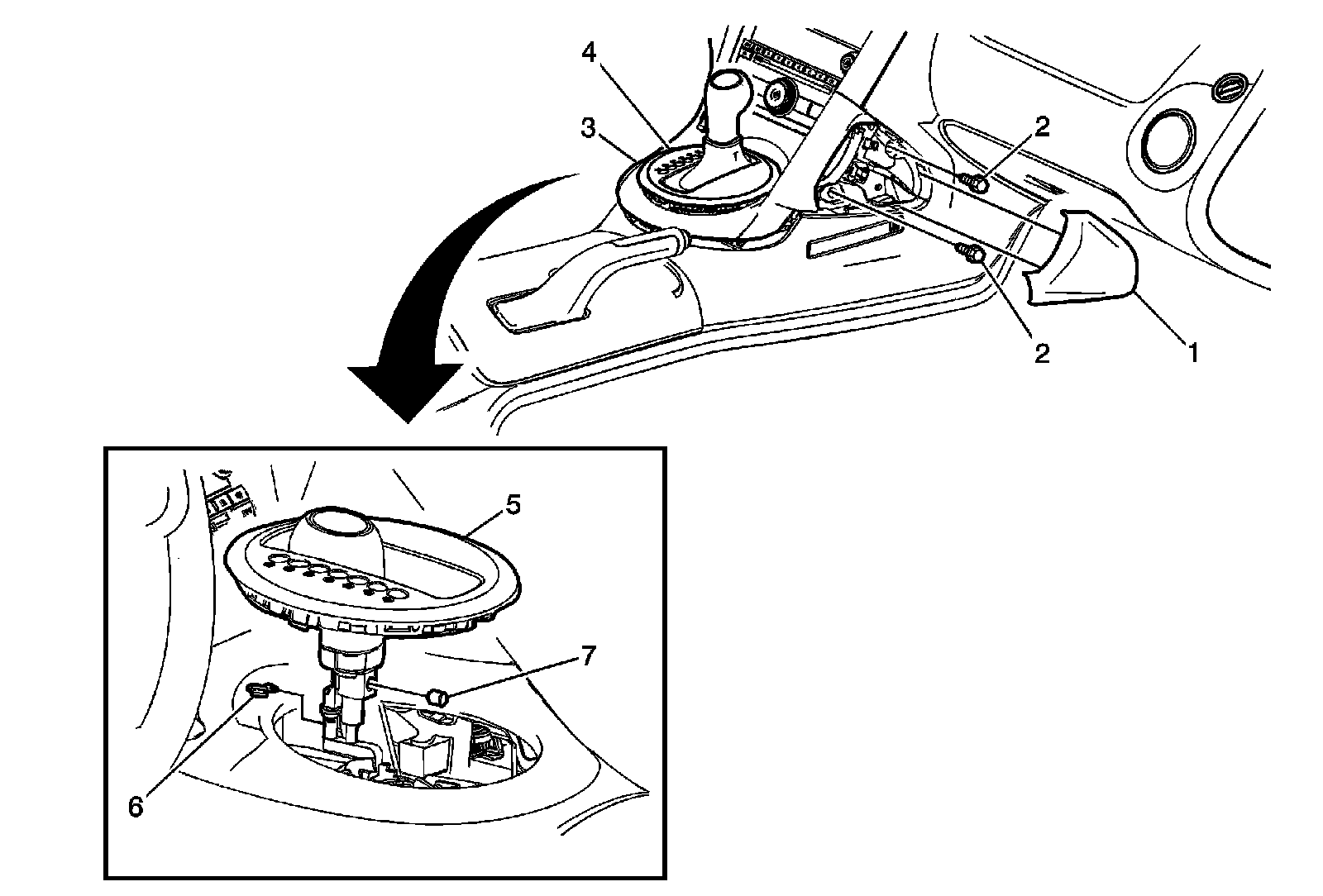 4
3
2
2
1
5
7
6