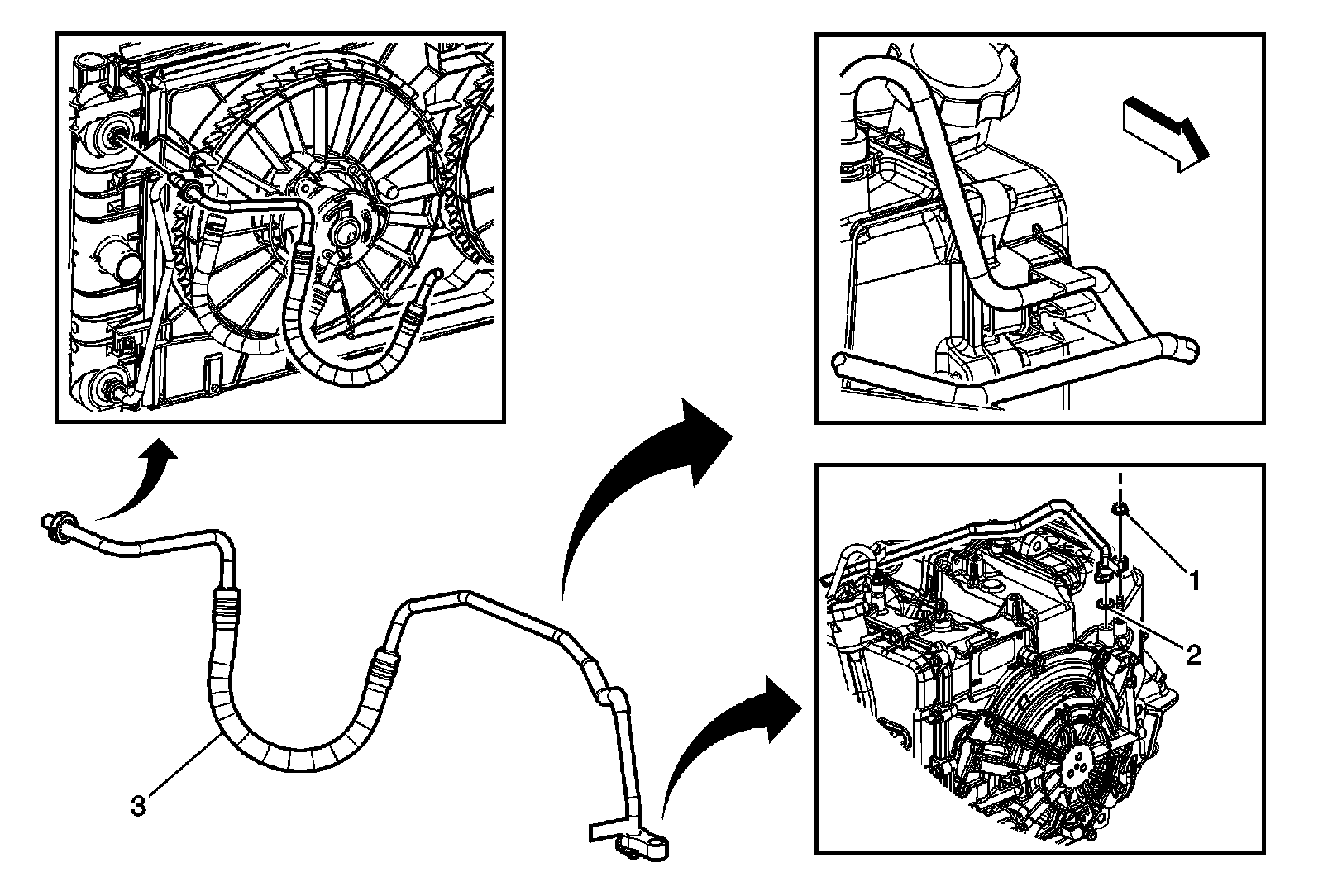 1
2
3