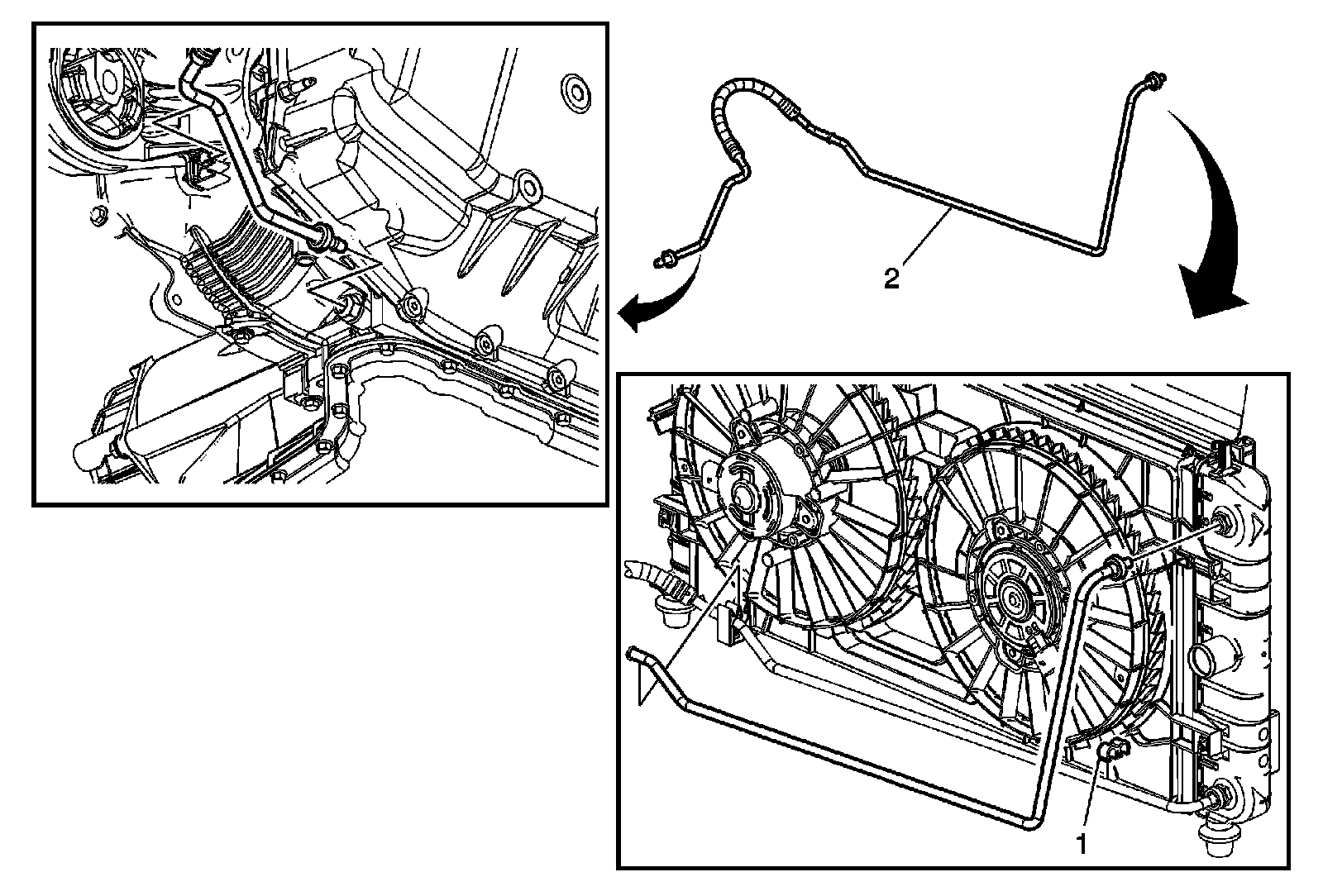 2

1