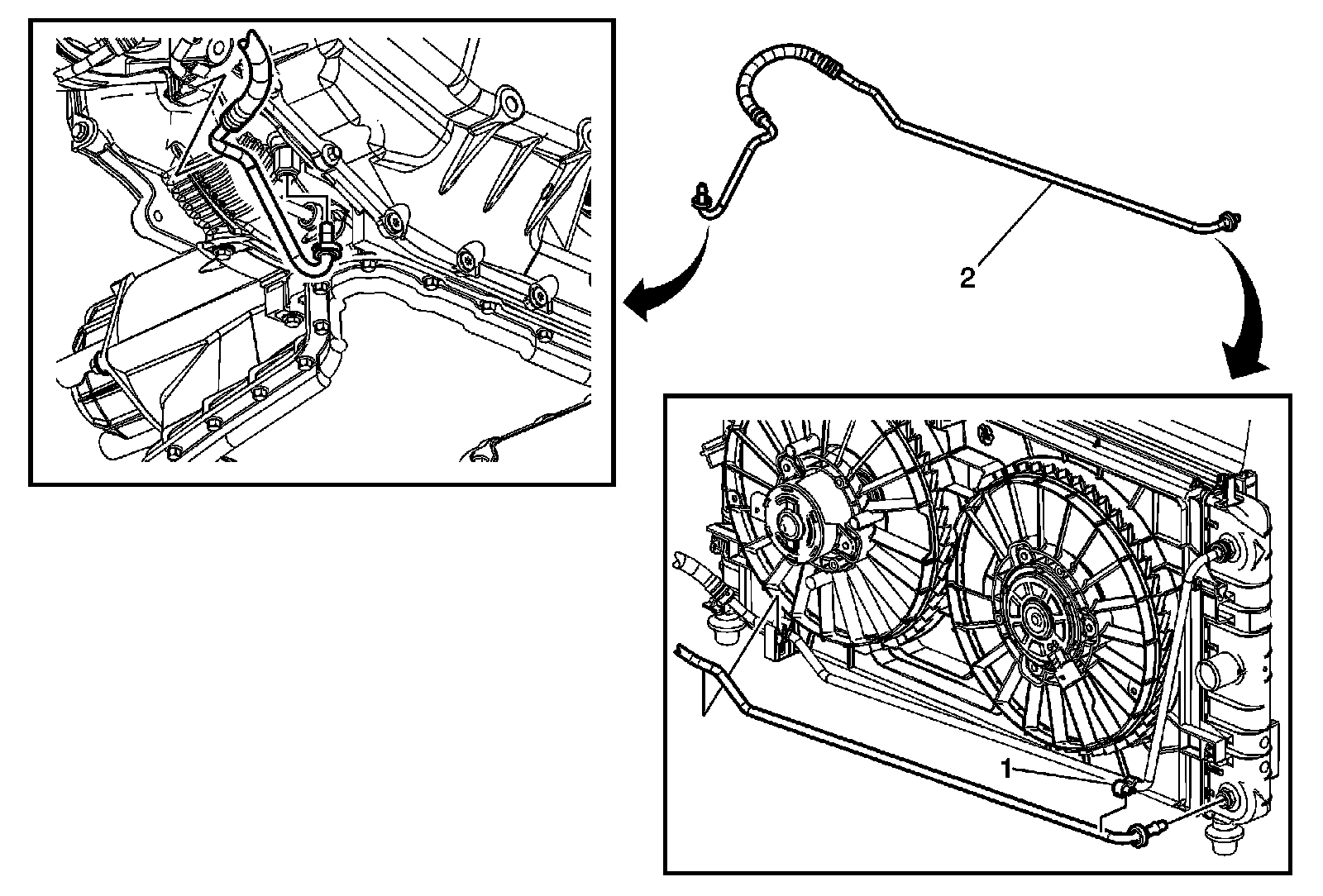 2

1