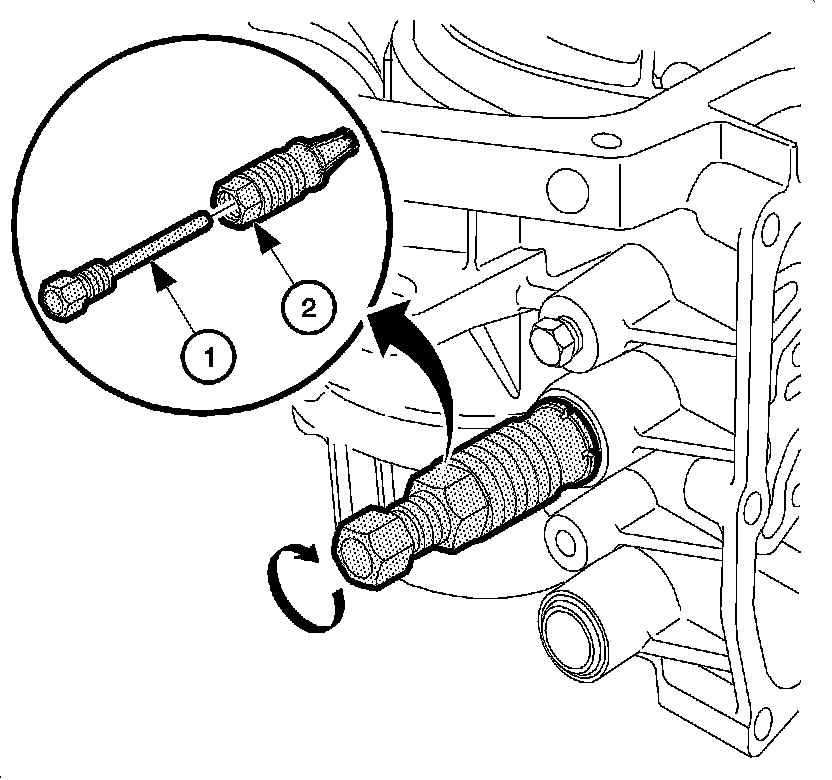 2

1