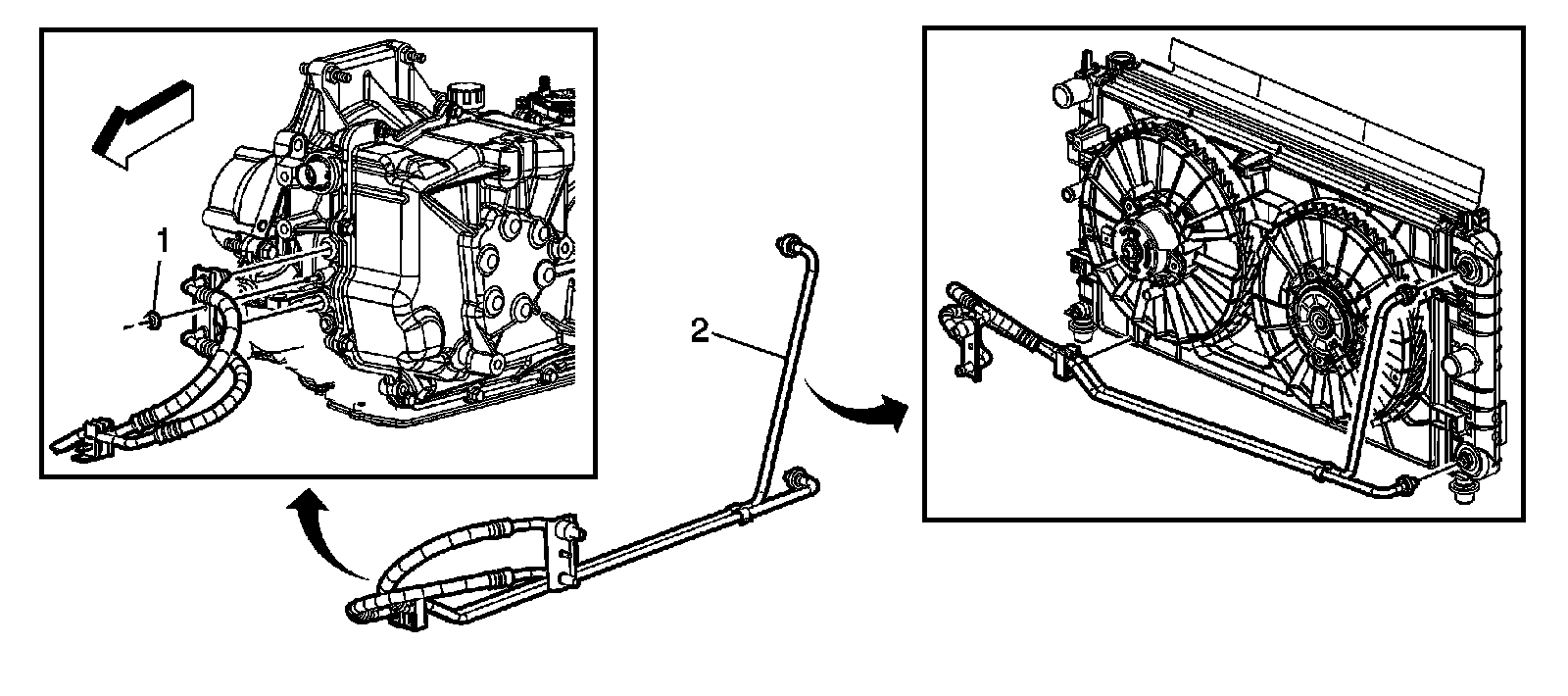 1

2