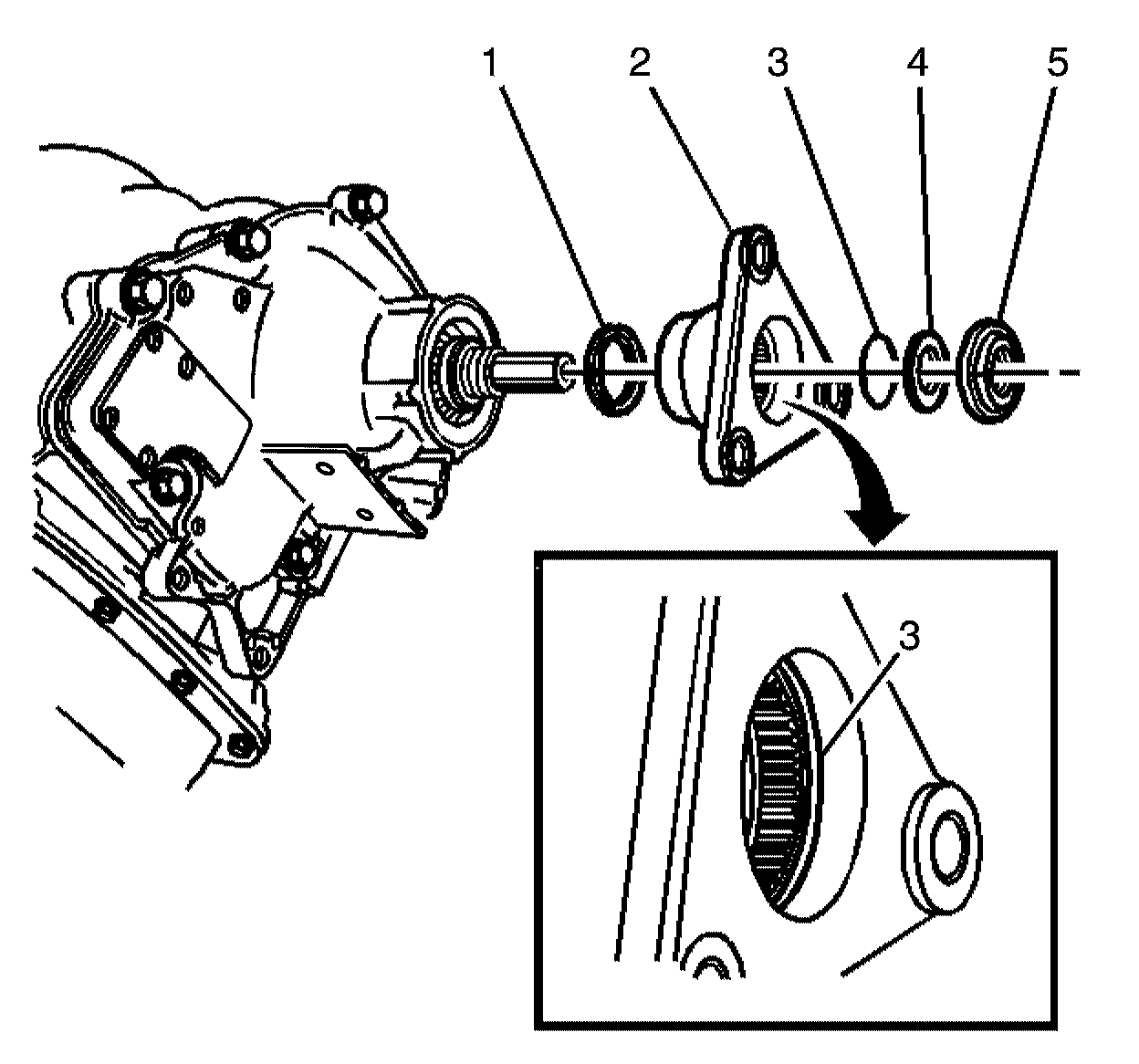 1
2
3
4
5
3