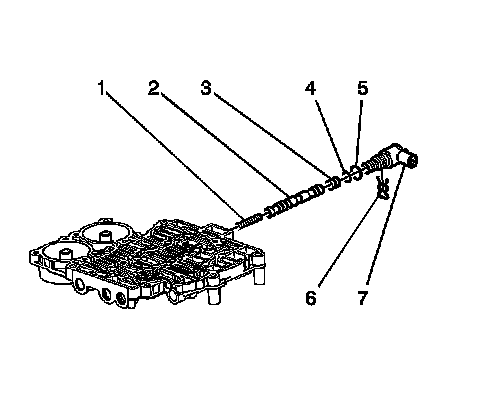 1
2
3
4
5
6
7