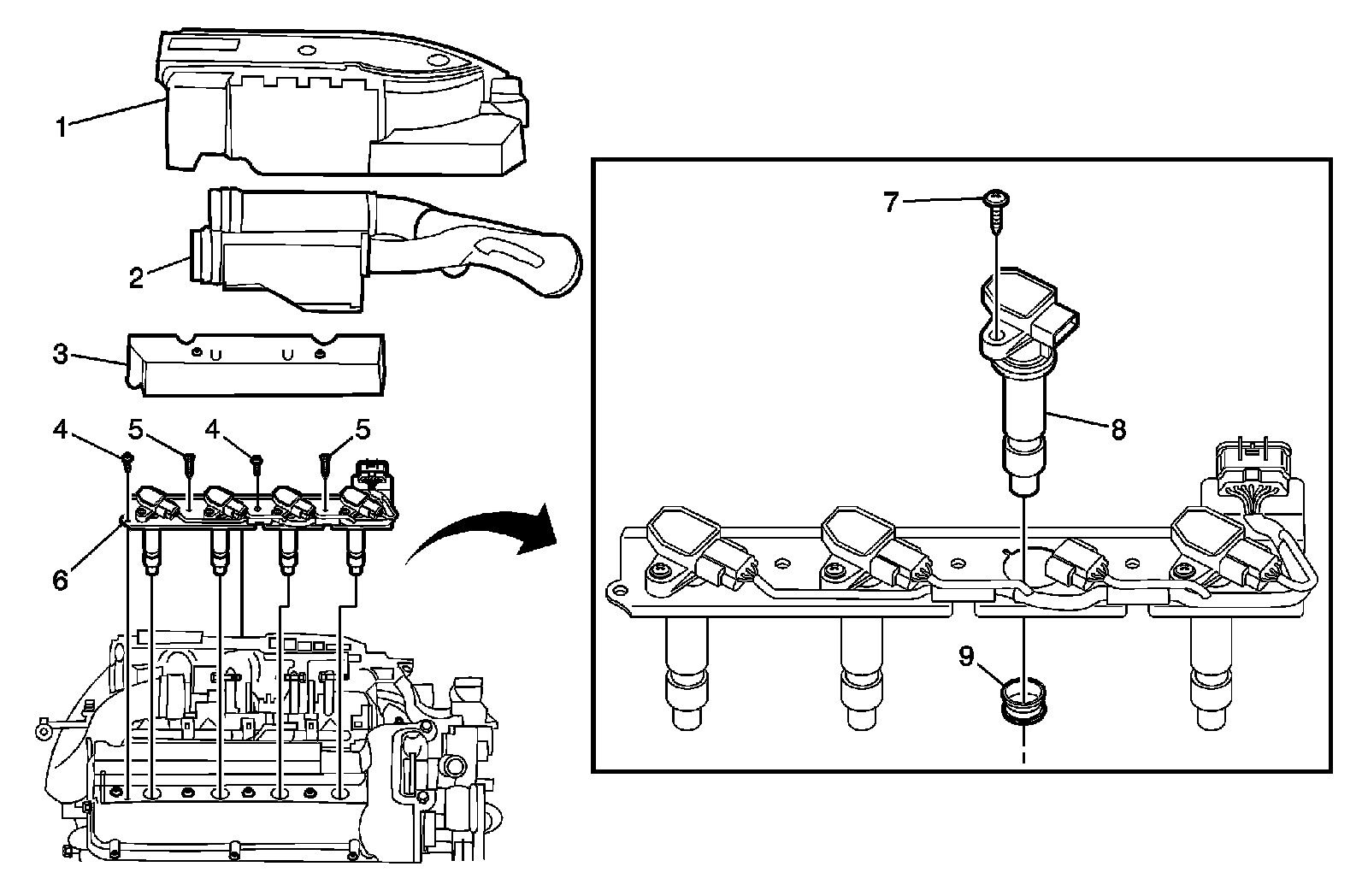 1
2
3
4
5
4
5
6
7
8
9