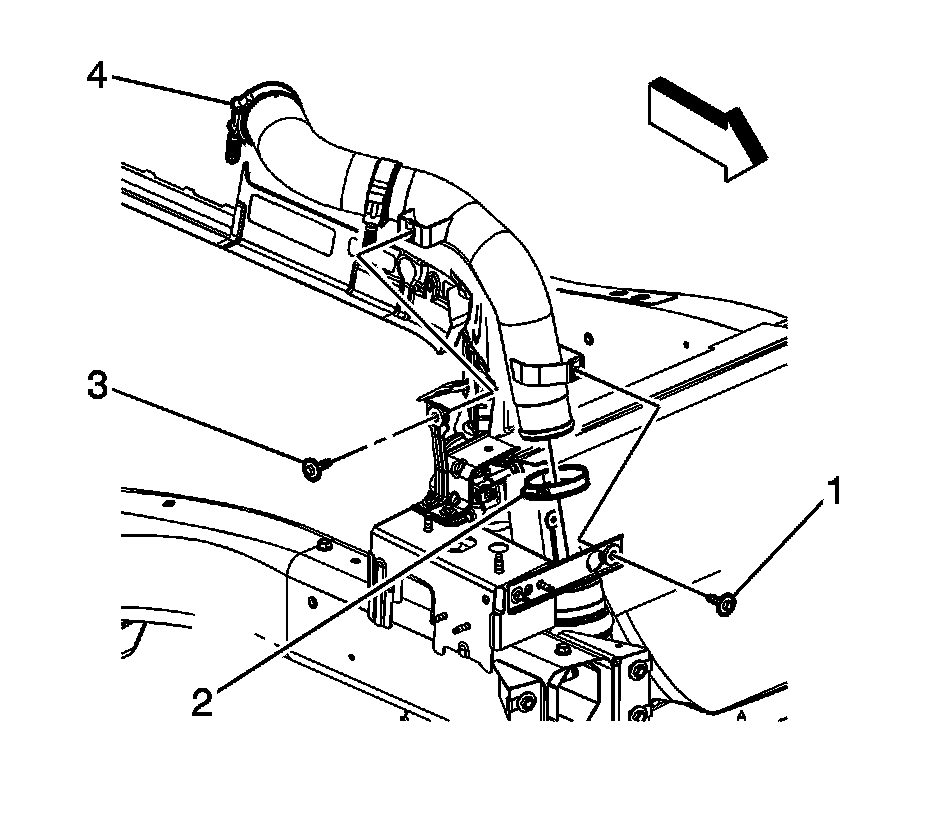 4

3

1

2