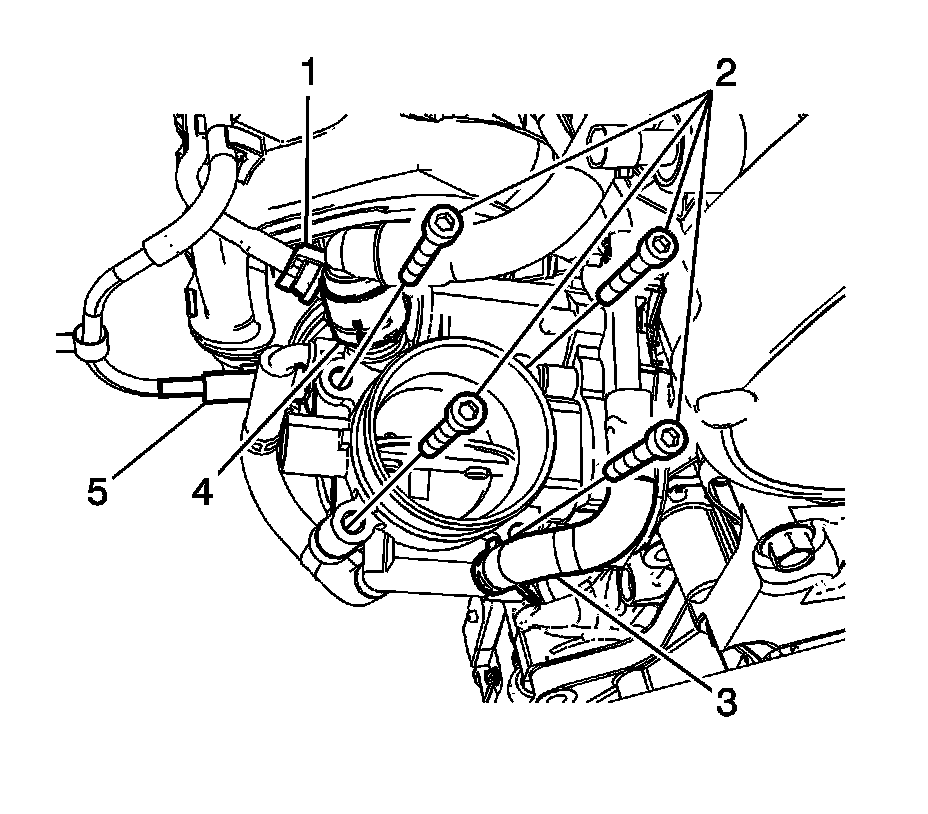 1
2
5
4
3