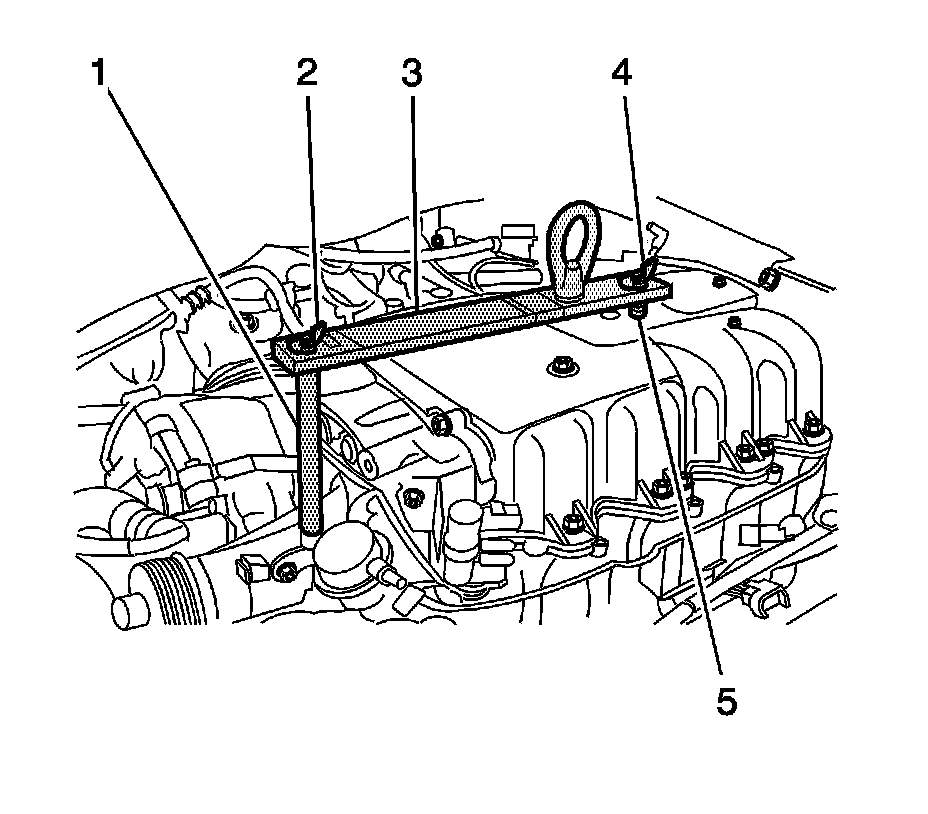 1
2
3
4
5