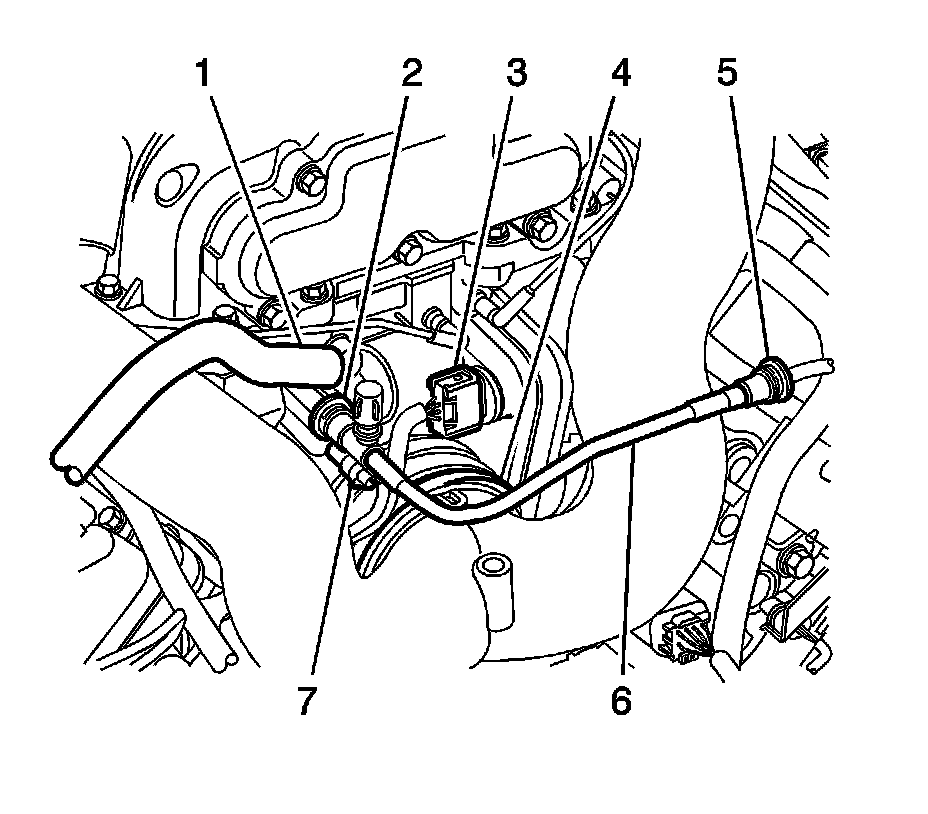 1 2 3 4 5

7 6