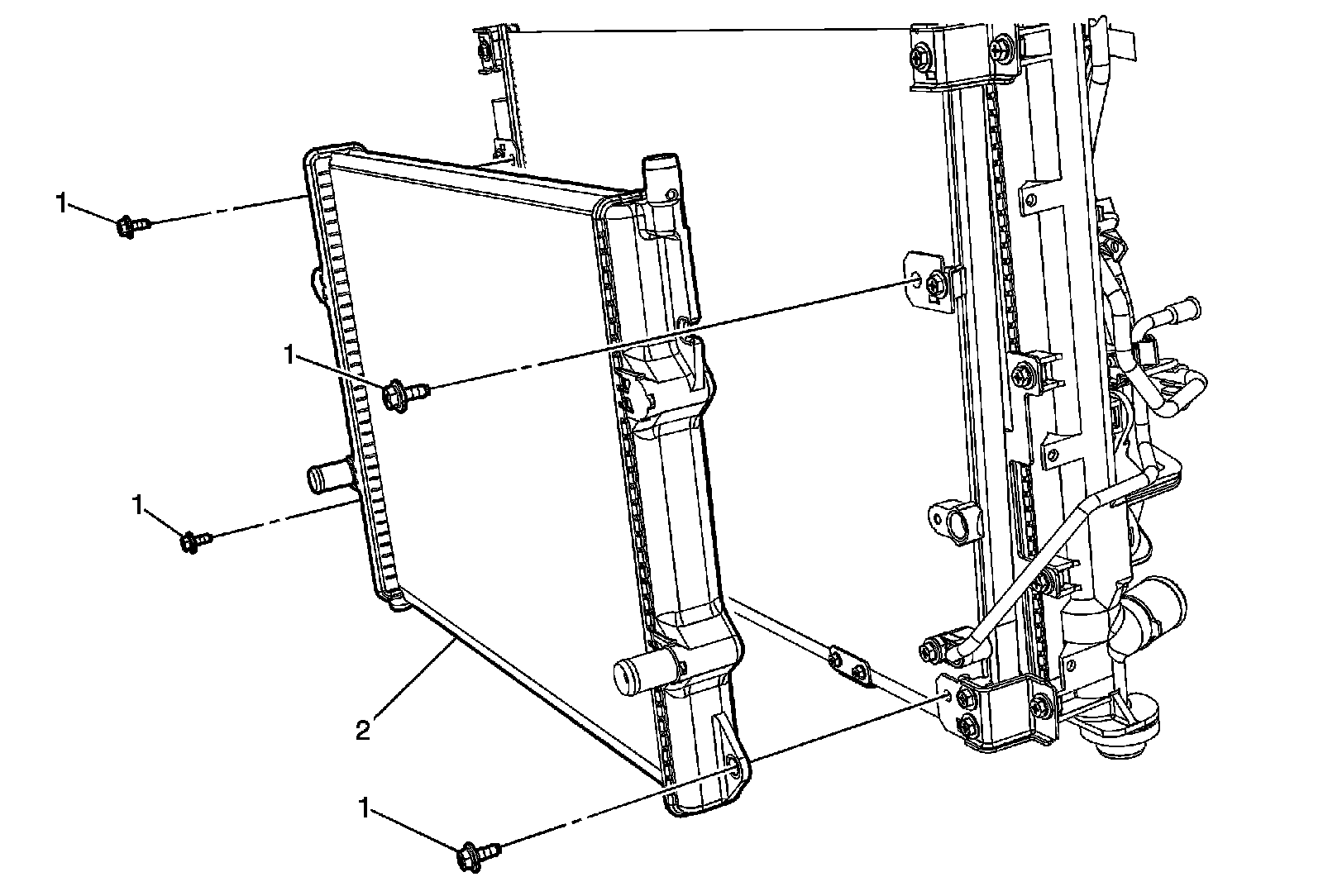 1
1
1
2
1