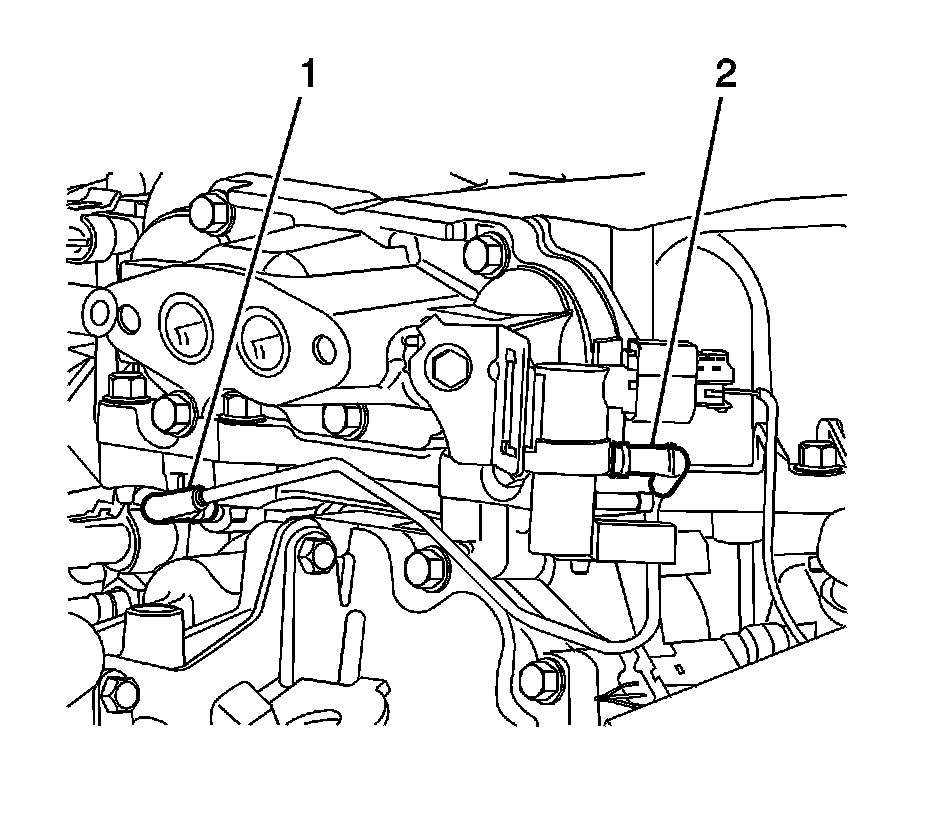 1
2