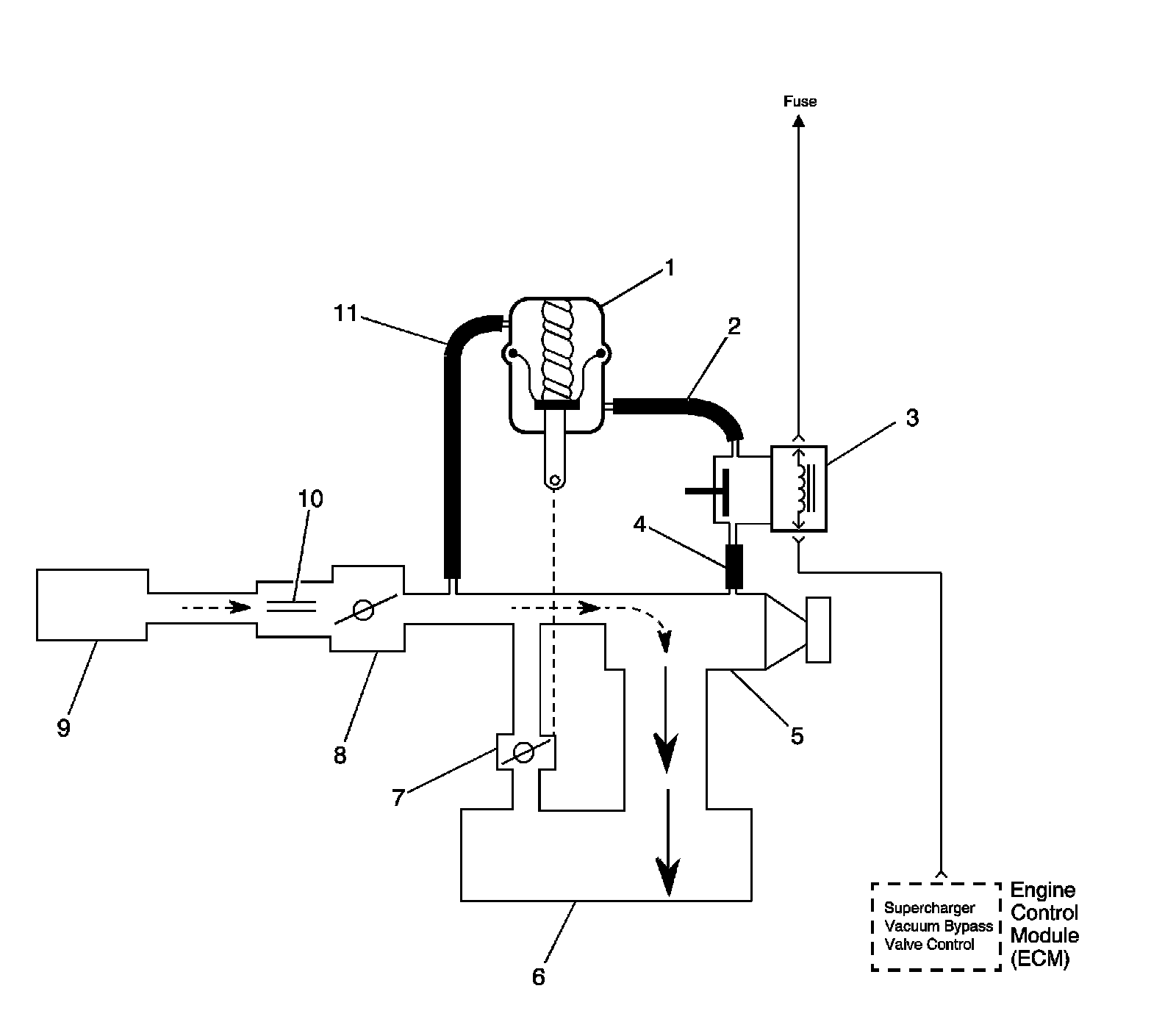 Fuse

1

11

2

3

10

4

9

8

5

7

6

Supercharger Vacuum Bypass Valve Control

Engine Control Module (ECM)