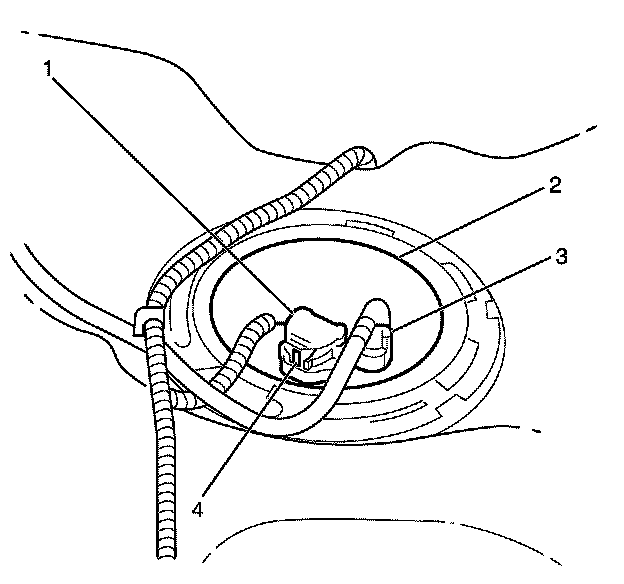 1
2
3
4