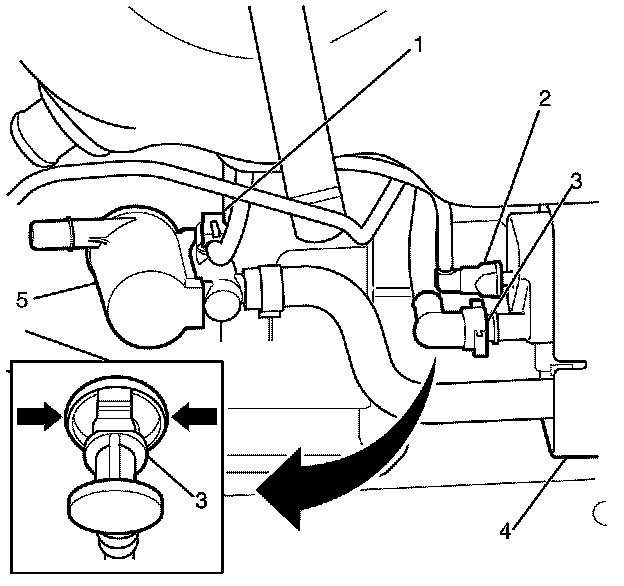 1
2
3
5
3
4