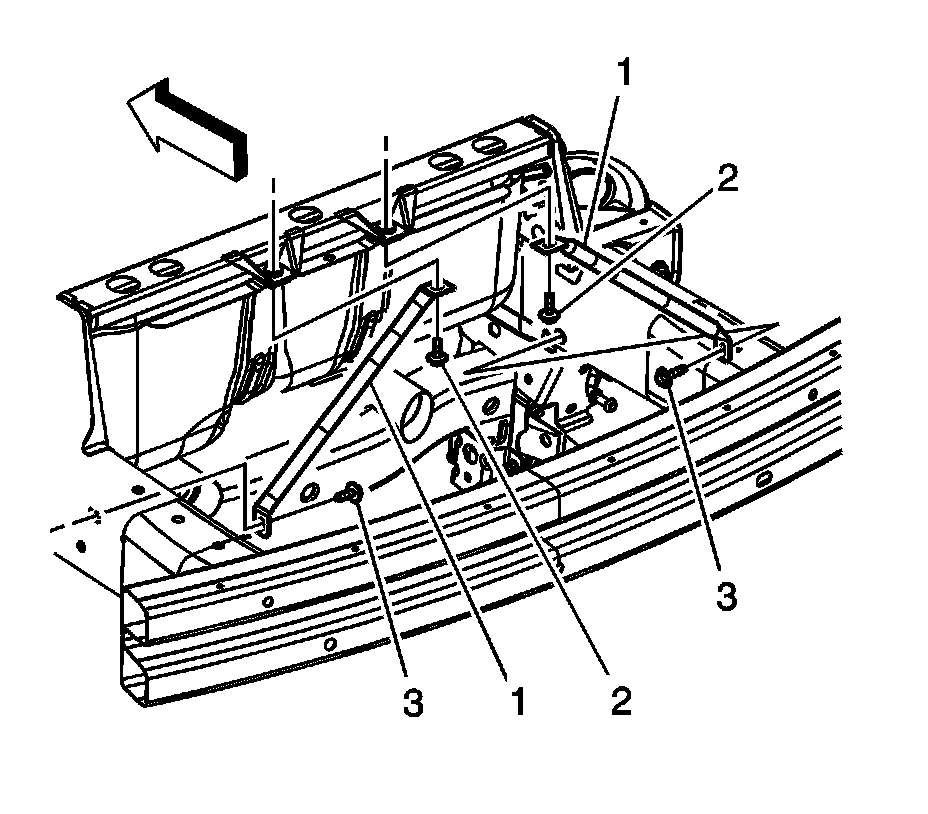 1
2
3
3
1
2