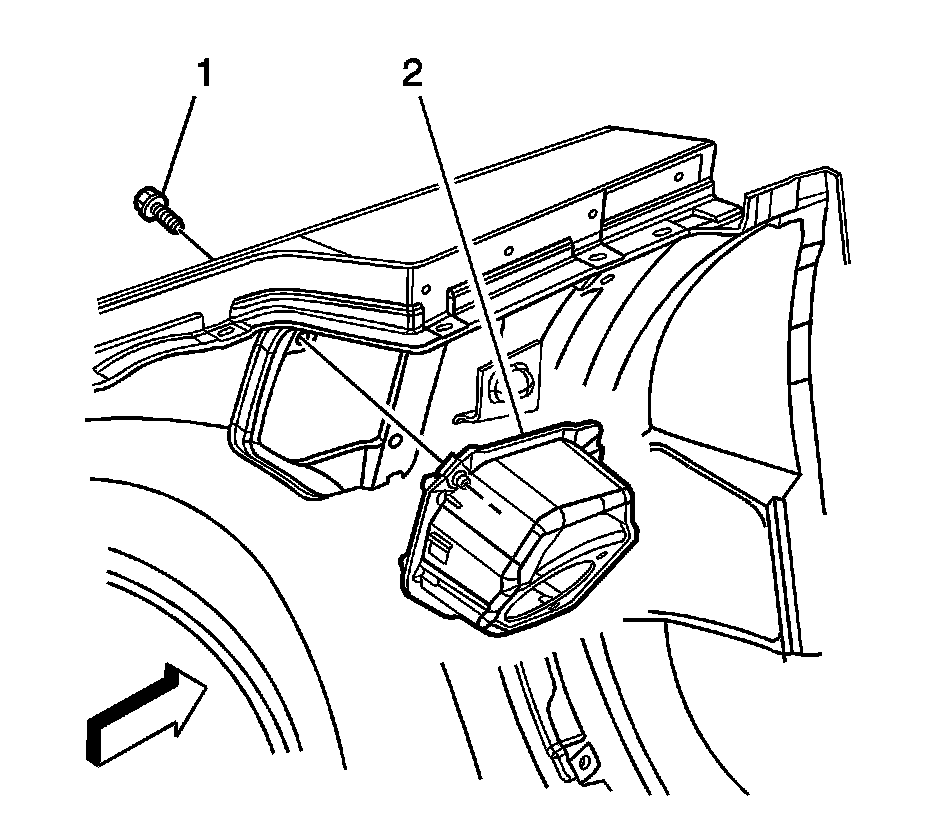 1
2