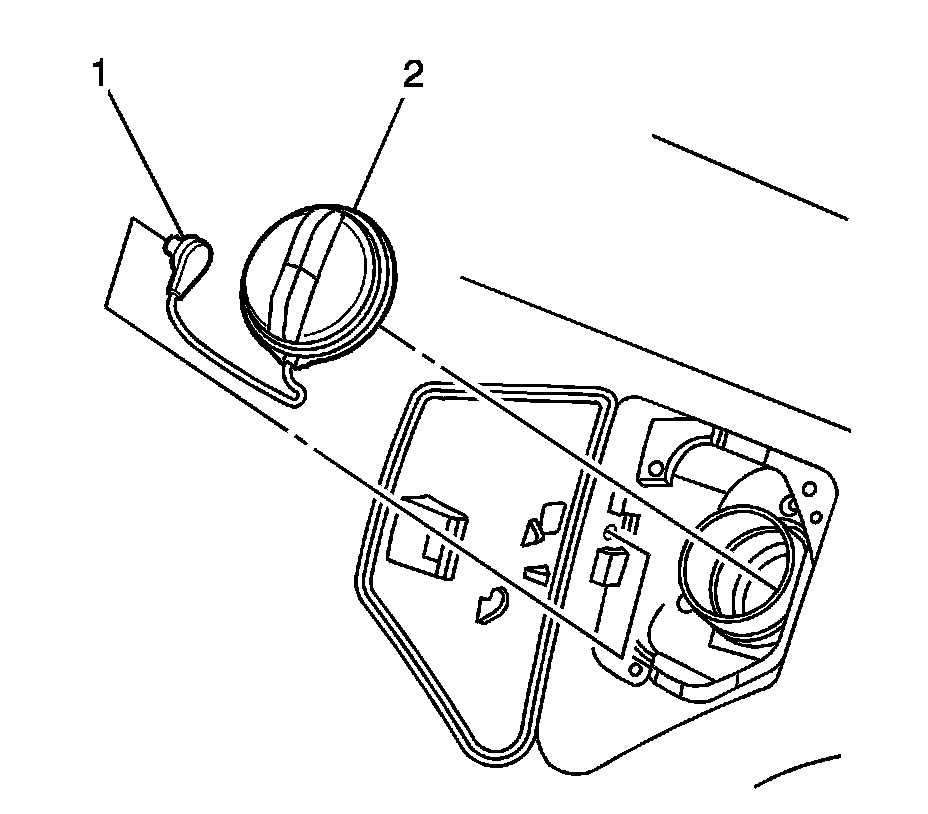 1
2