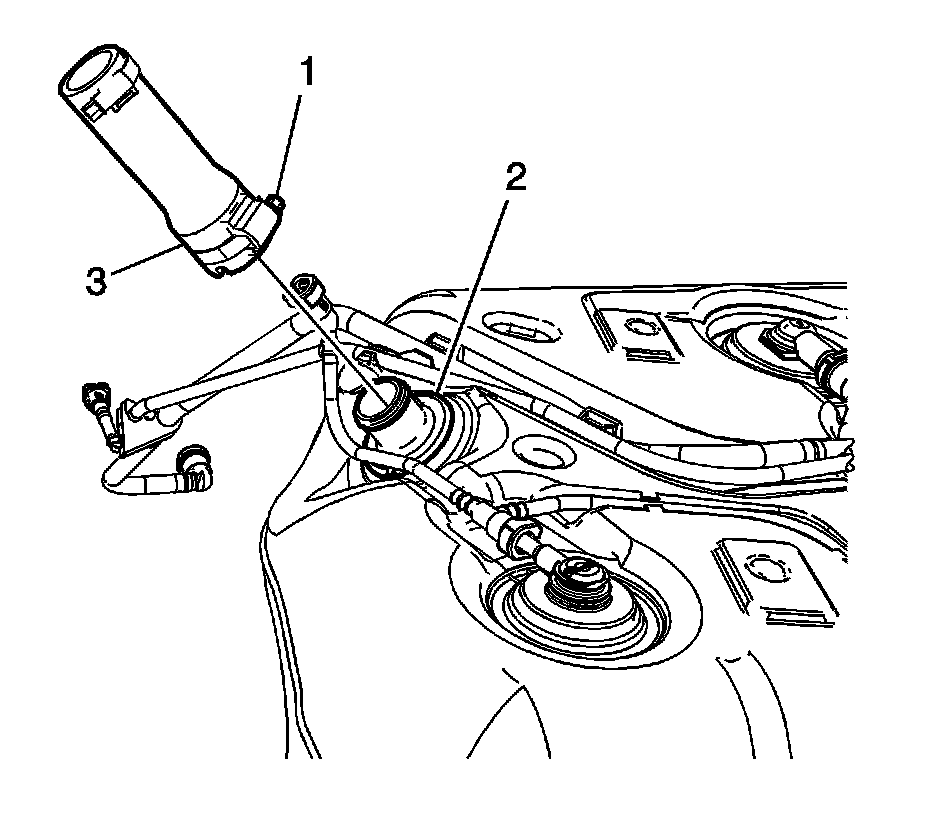 1
2
3