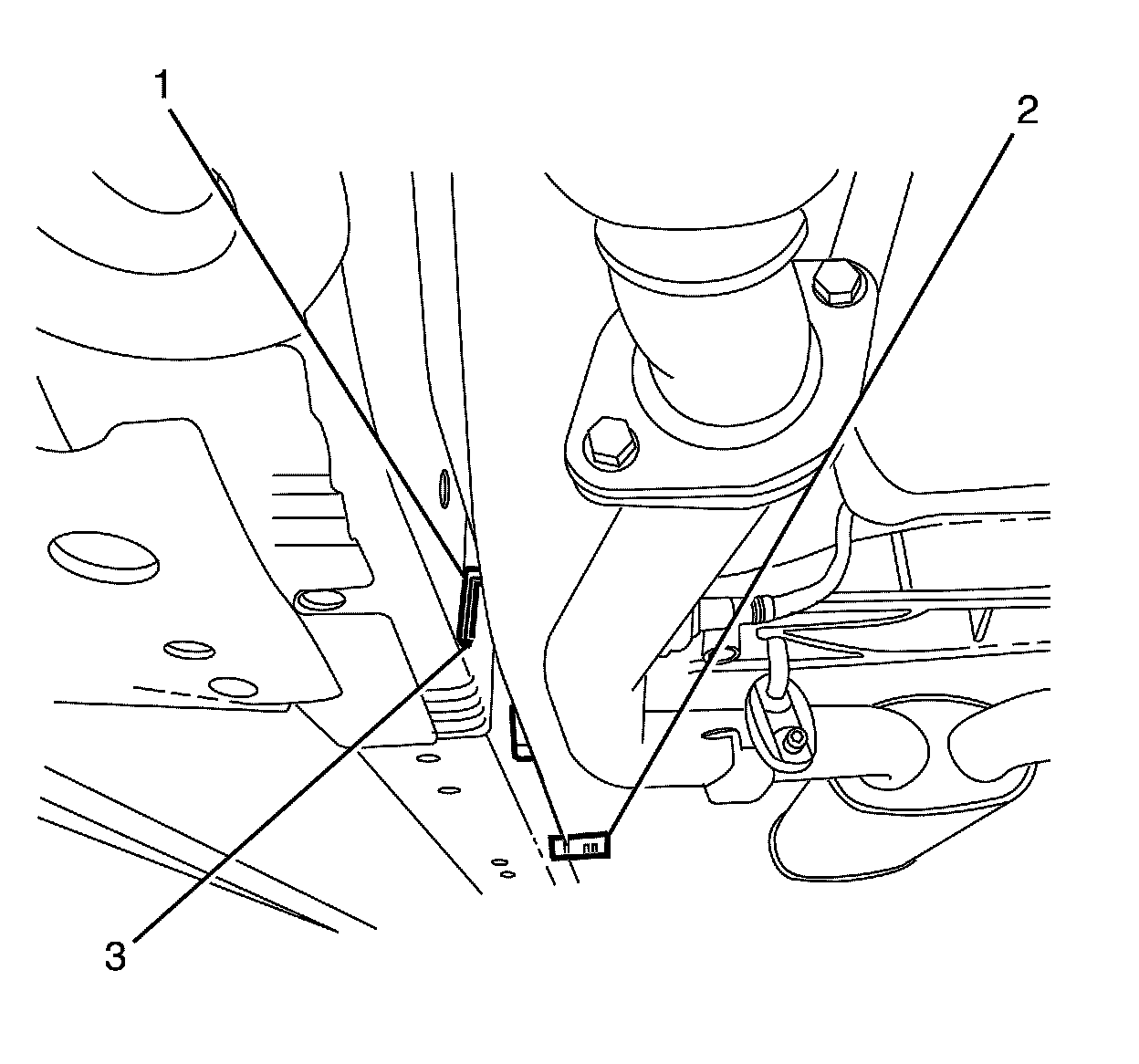 1
2
3