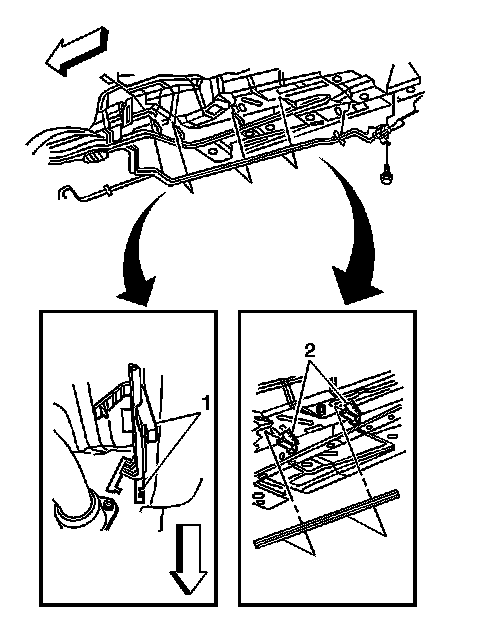 1

2