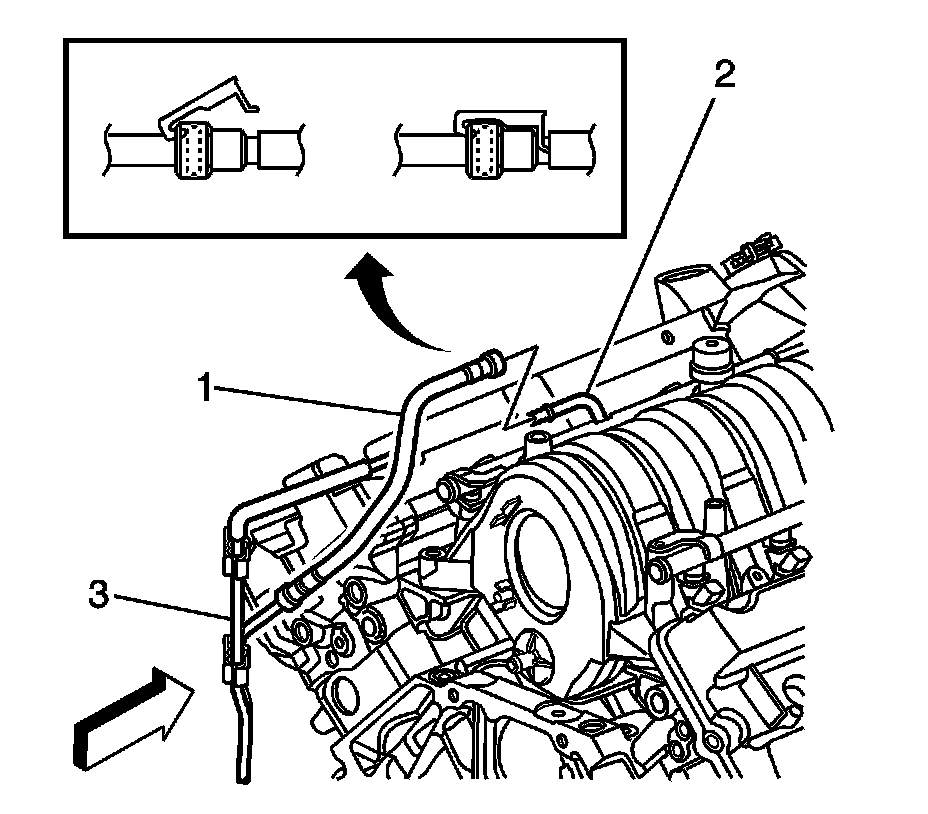 2
1
3