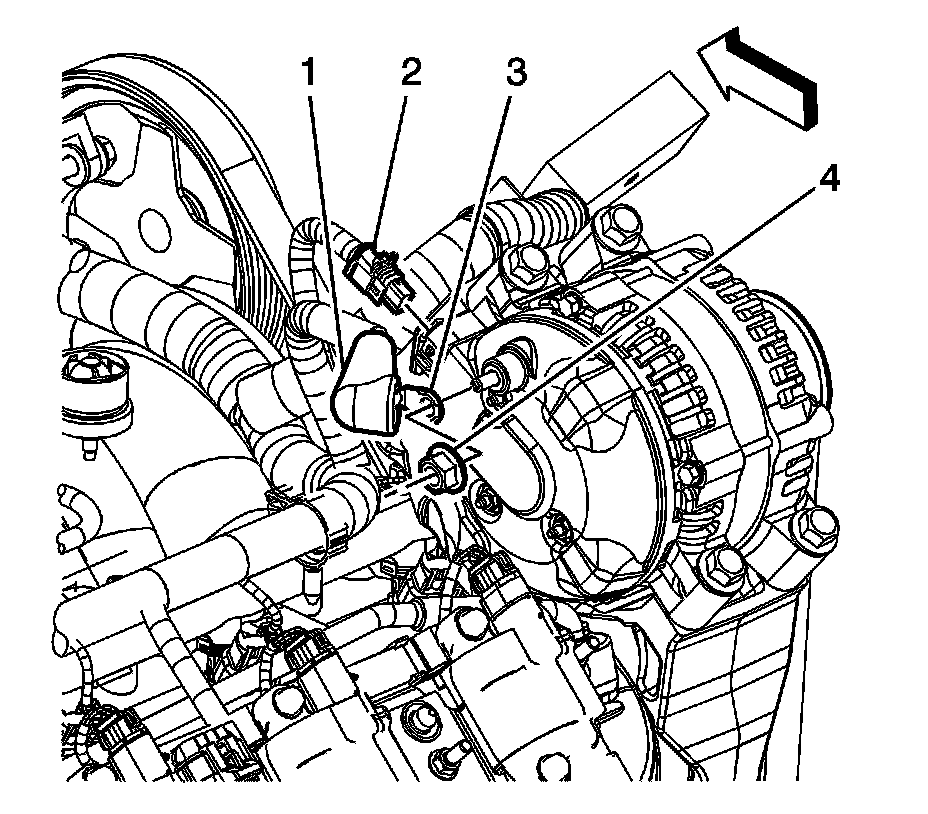 1
2
3
4