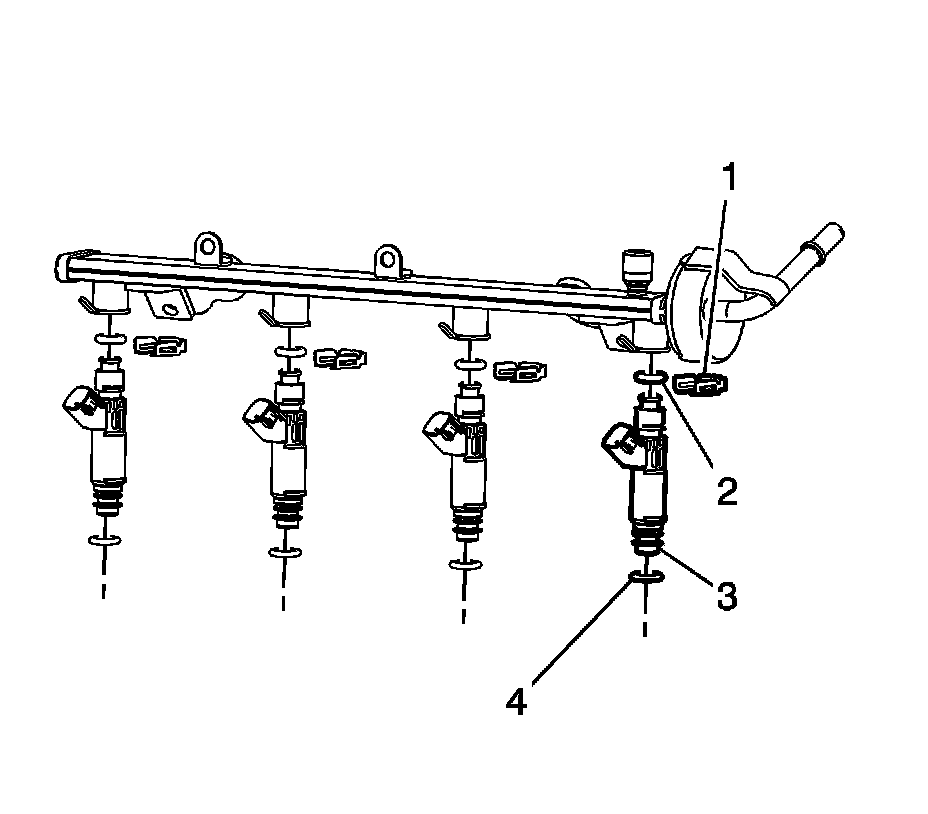 1
2
3
4