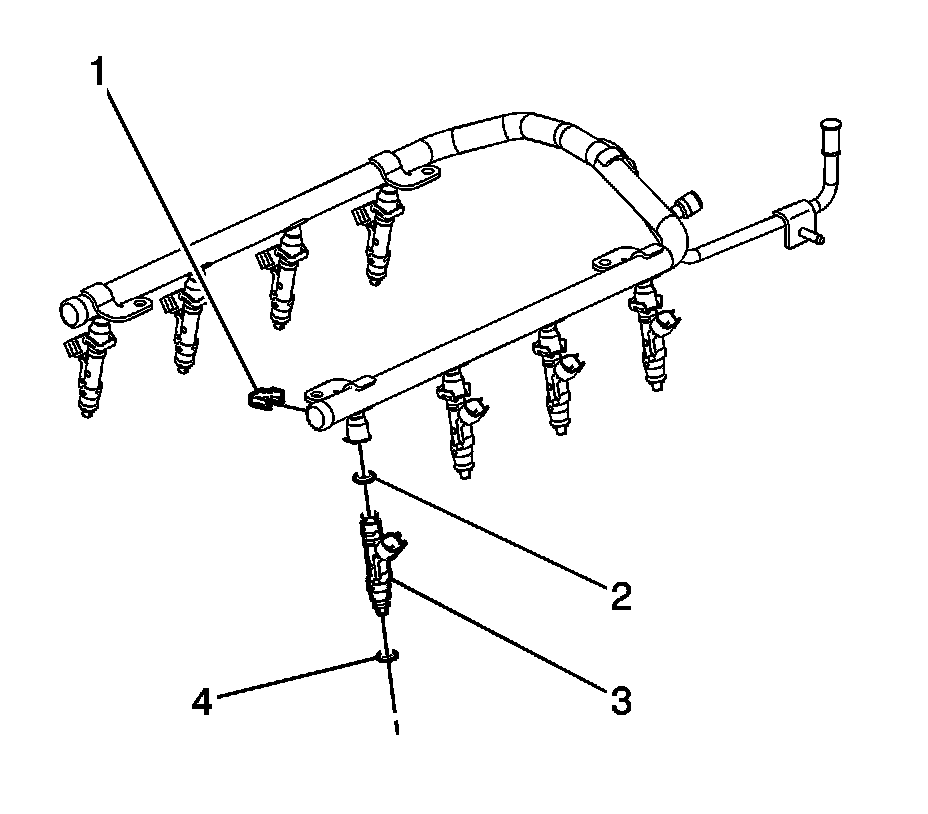 1

2

3

4