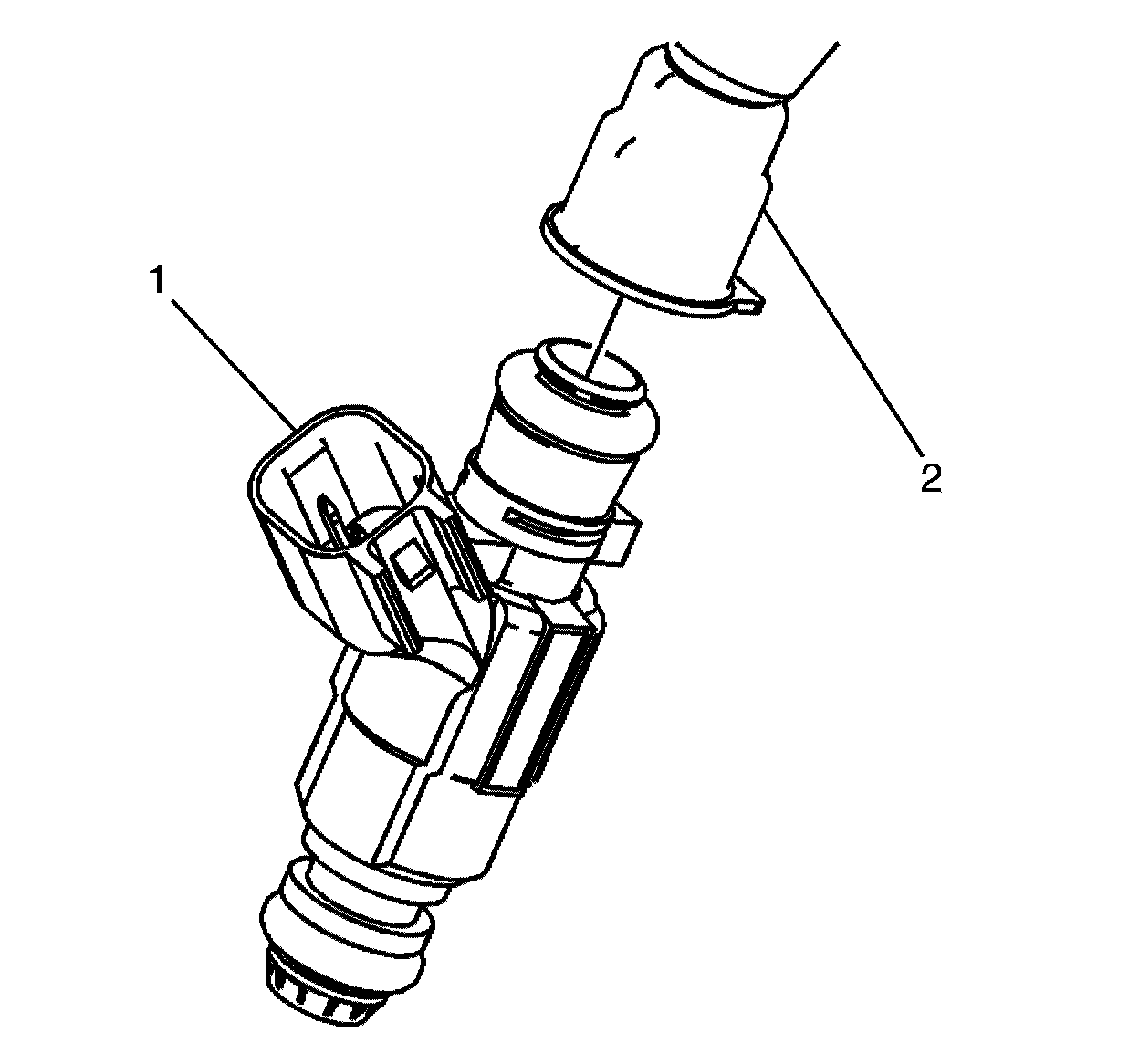 1

2