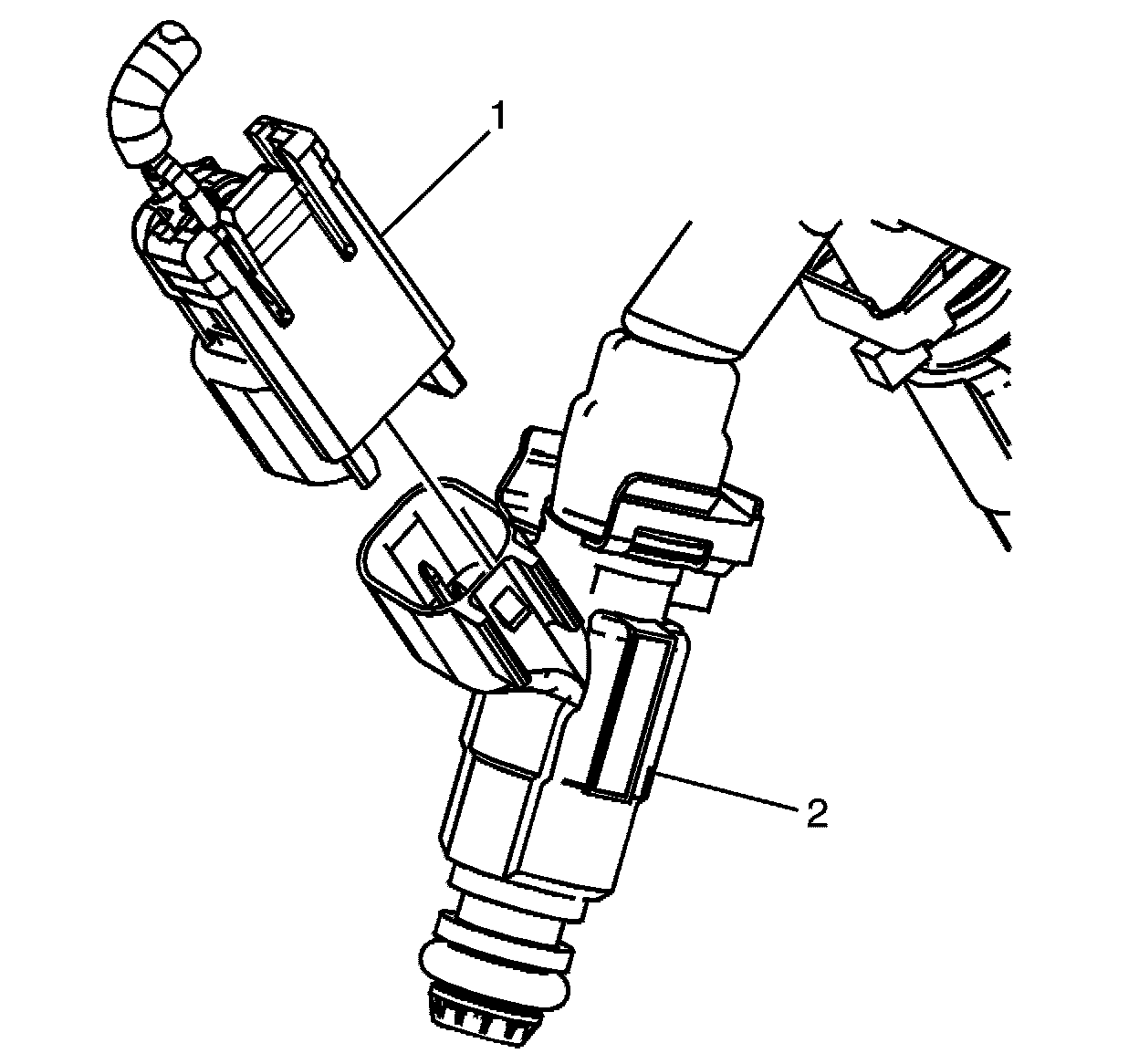 1

2