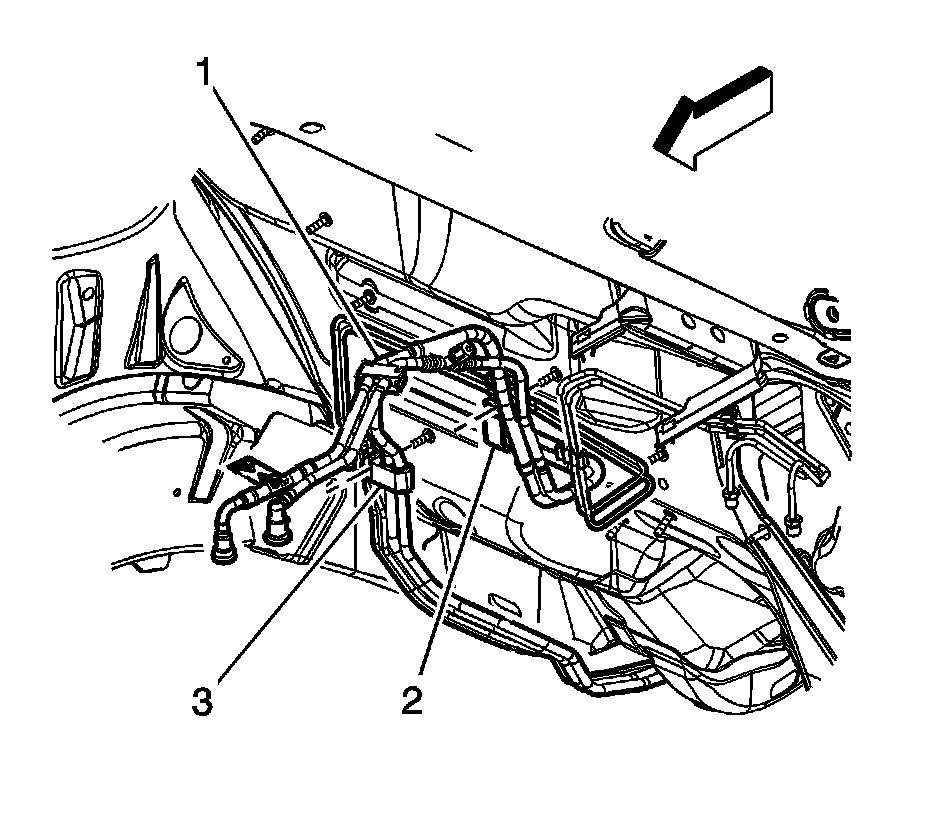 1

3

2