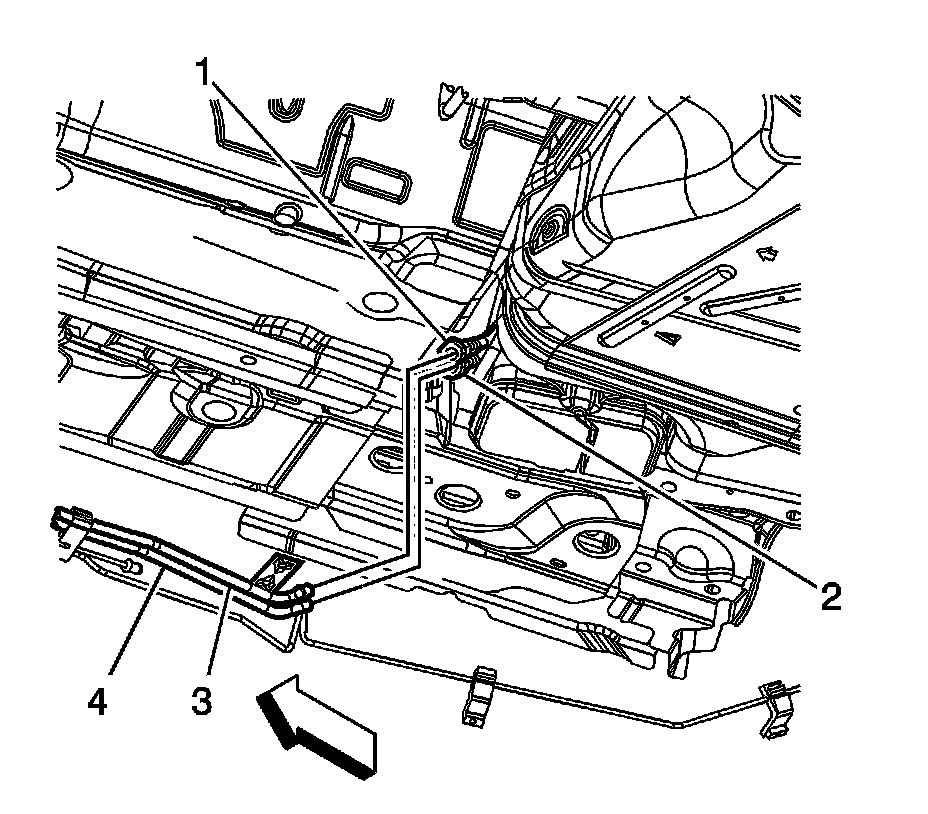 1
2
4
3