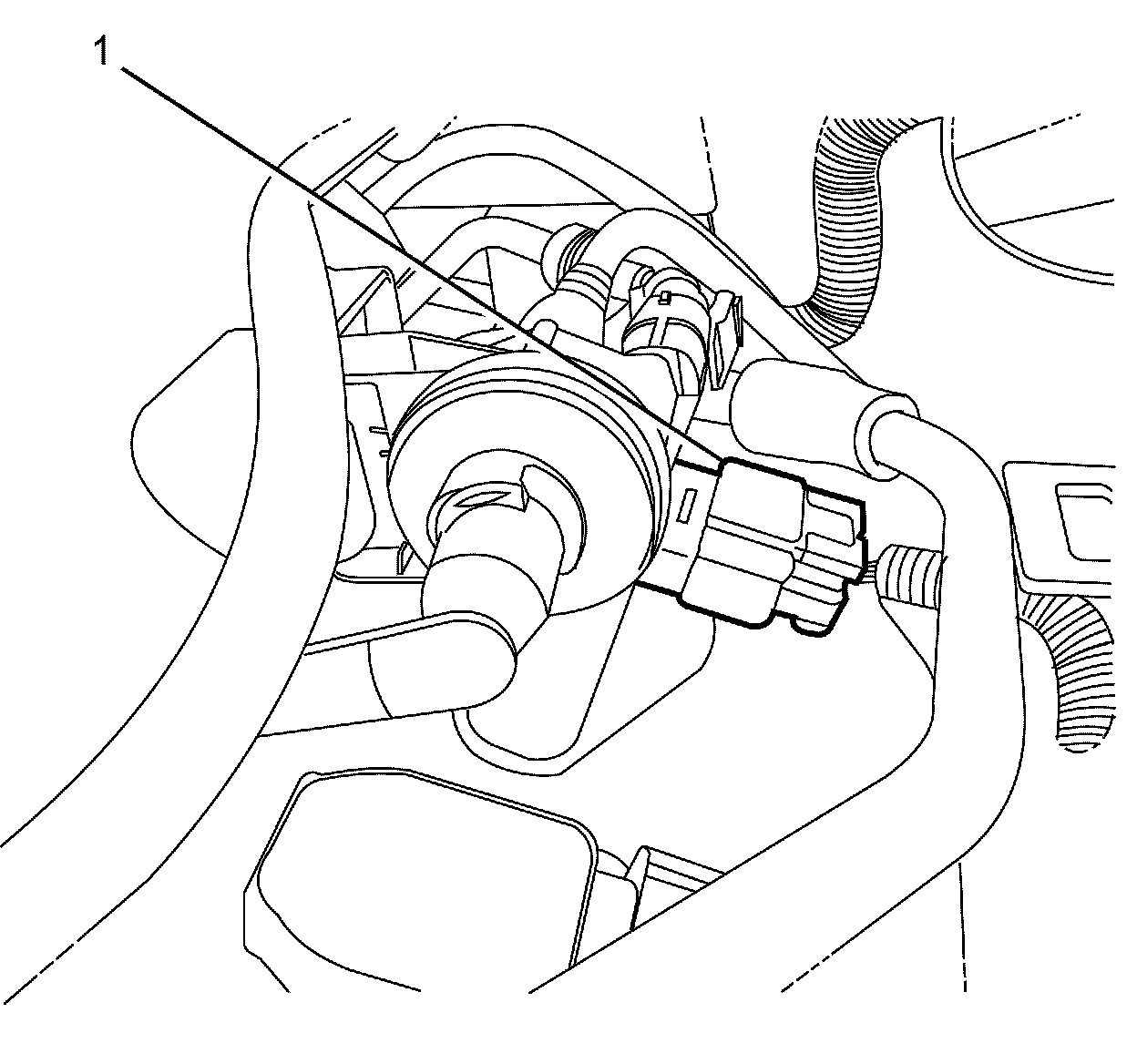 1