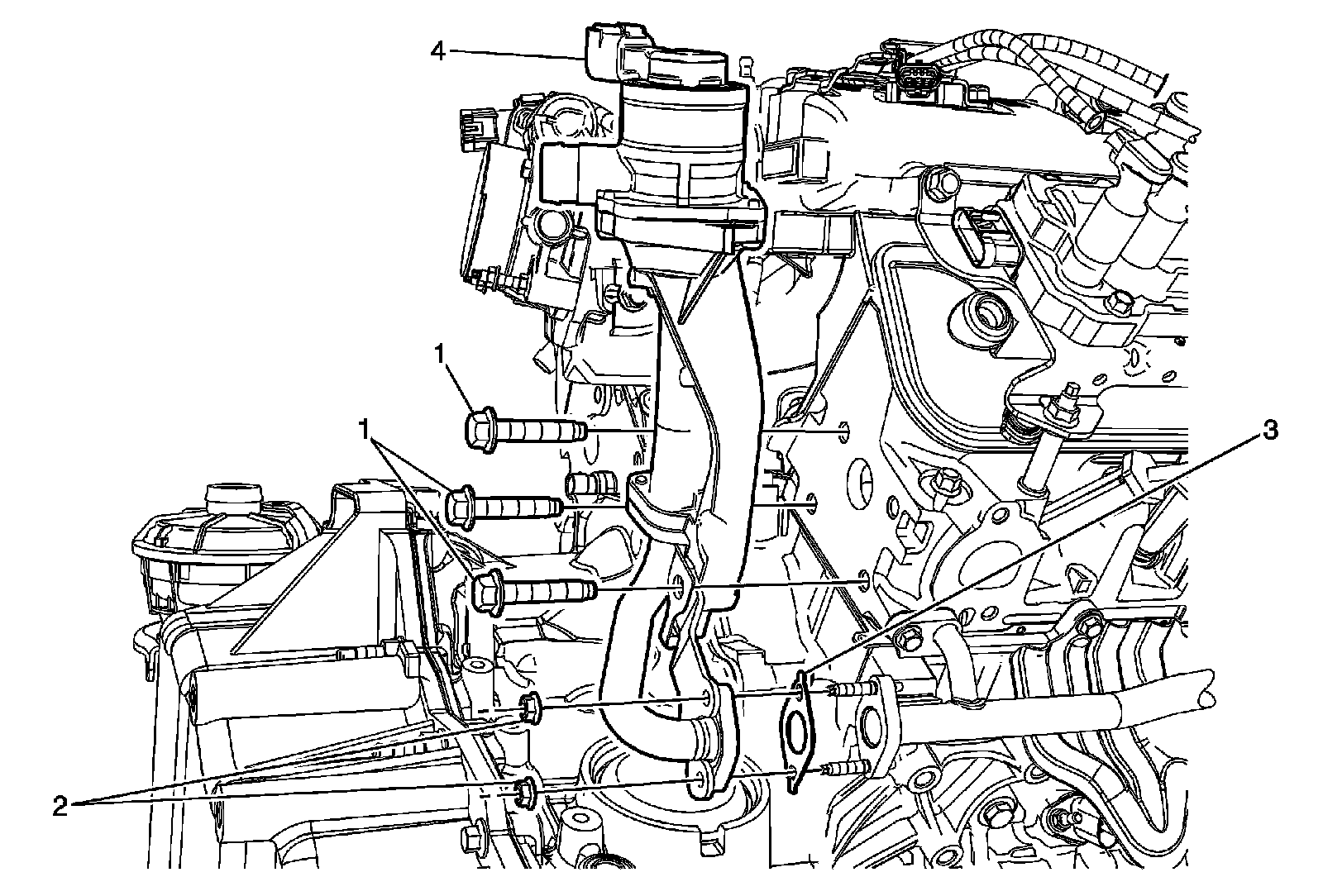 4
1
1
3
2