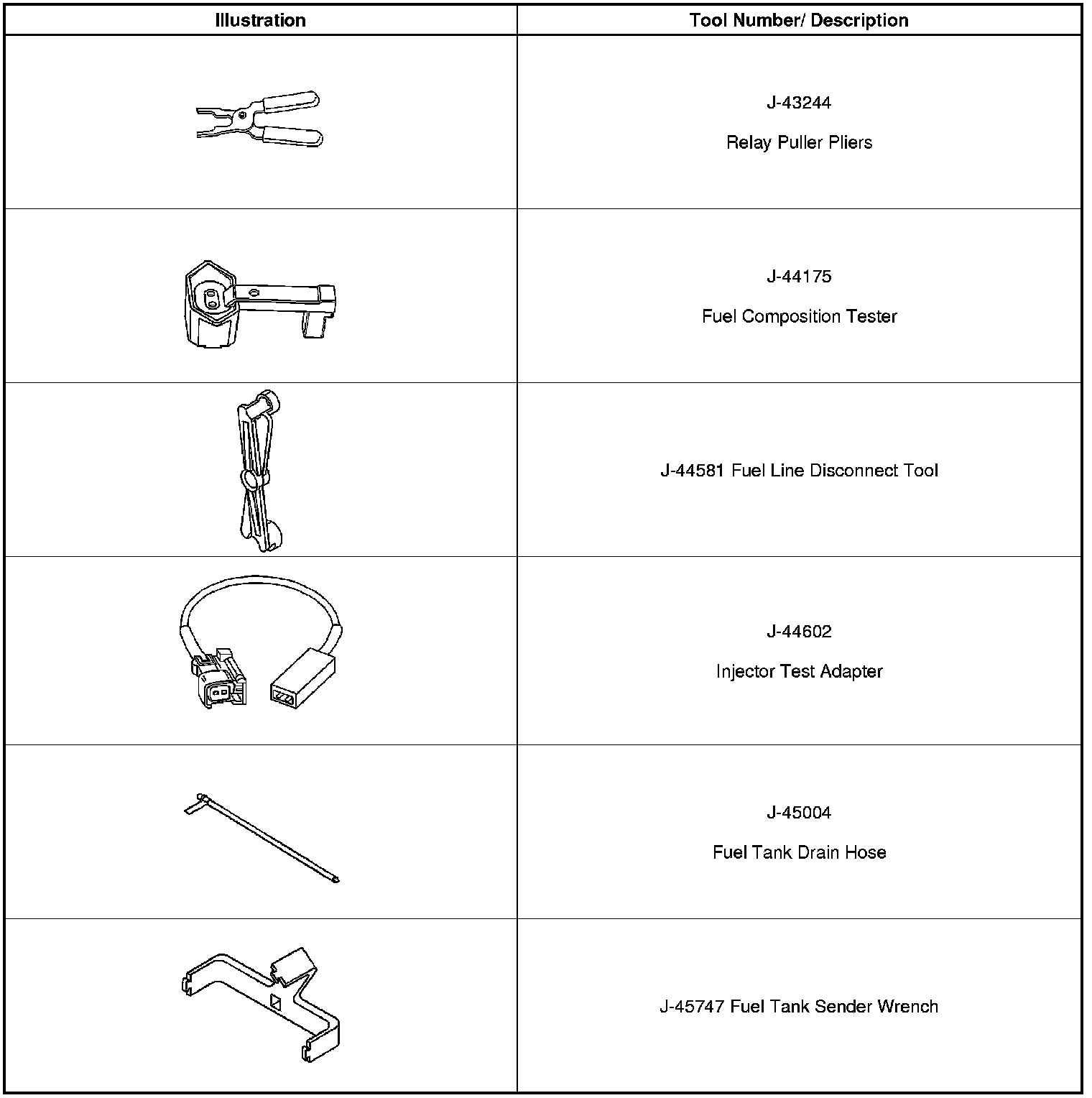 | Illustration | Tool Number/ Description |
|---|---|
| | J-43244 Relay Puller Pliers |
| | J-44175 Fuel Composition Tester |
| | J-44581 Fuel Line Disconnect Tool |
| | J-44602 Injector Test Adapter |
| | J-45004 Fuel Tank Drain Hose |
| | J-45747 Fuel Tank Sender Wrench |