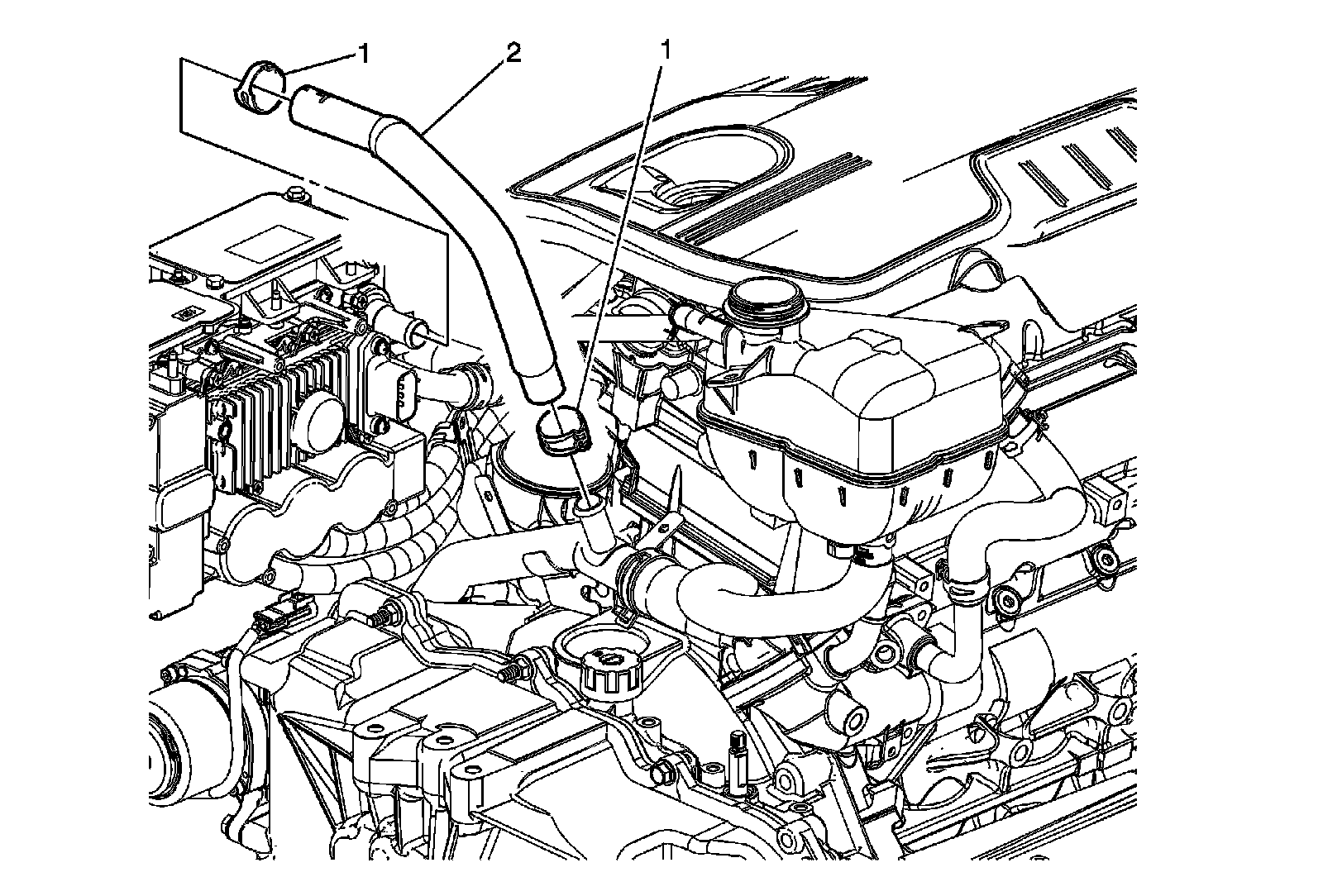 1
2
1