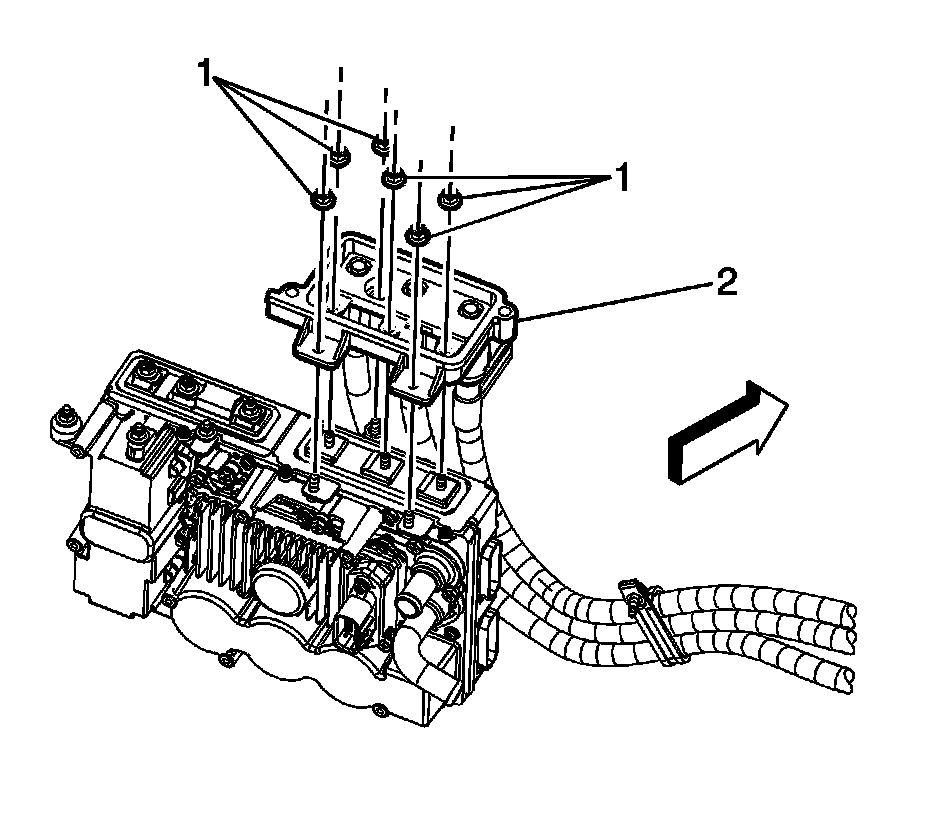 1
1
2