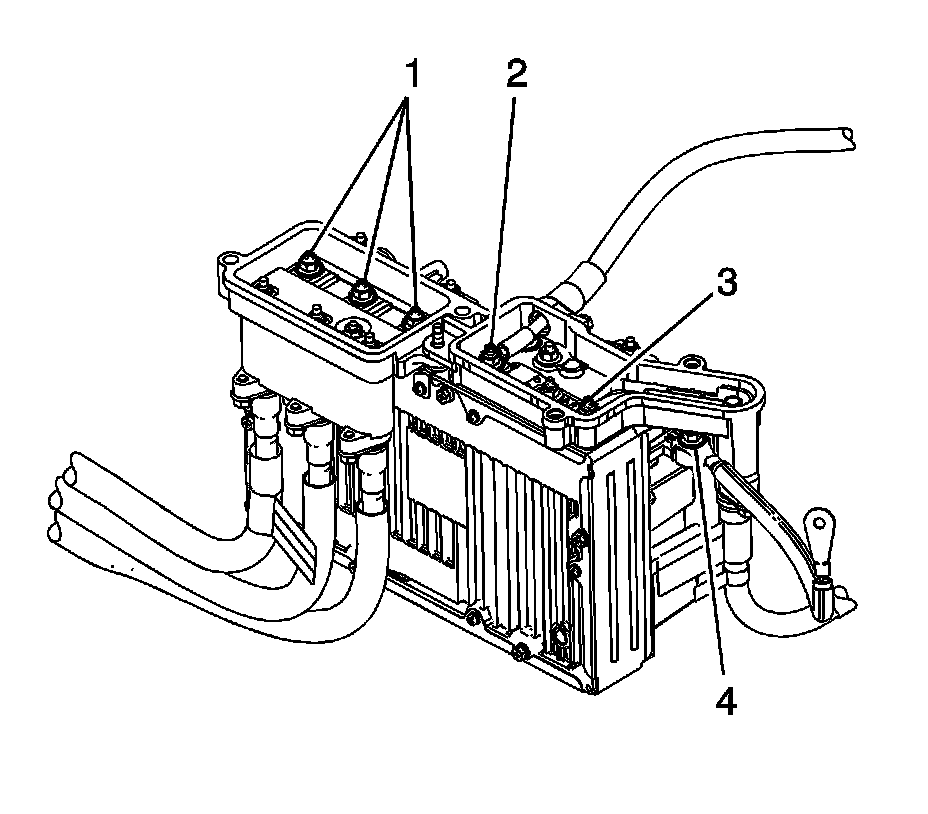 1
2
3
4