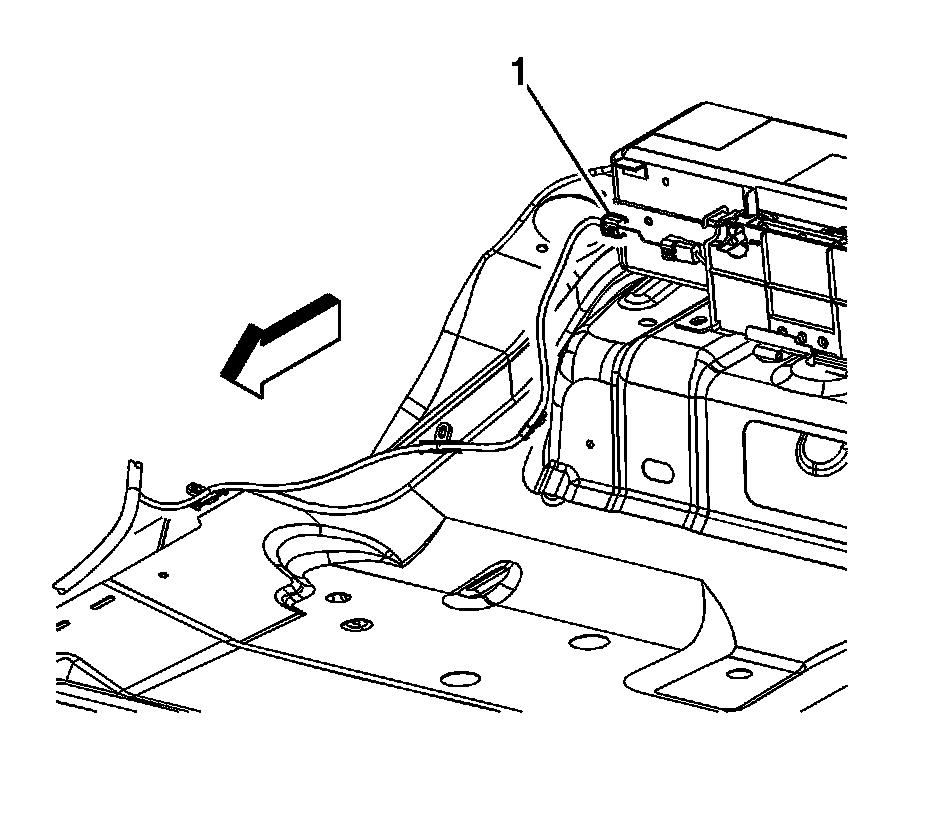 1