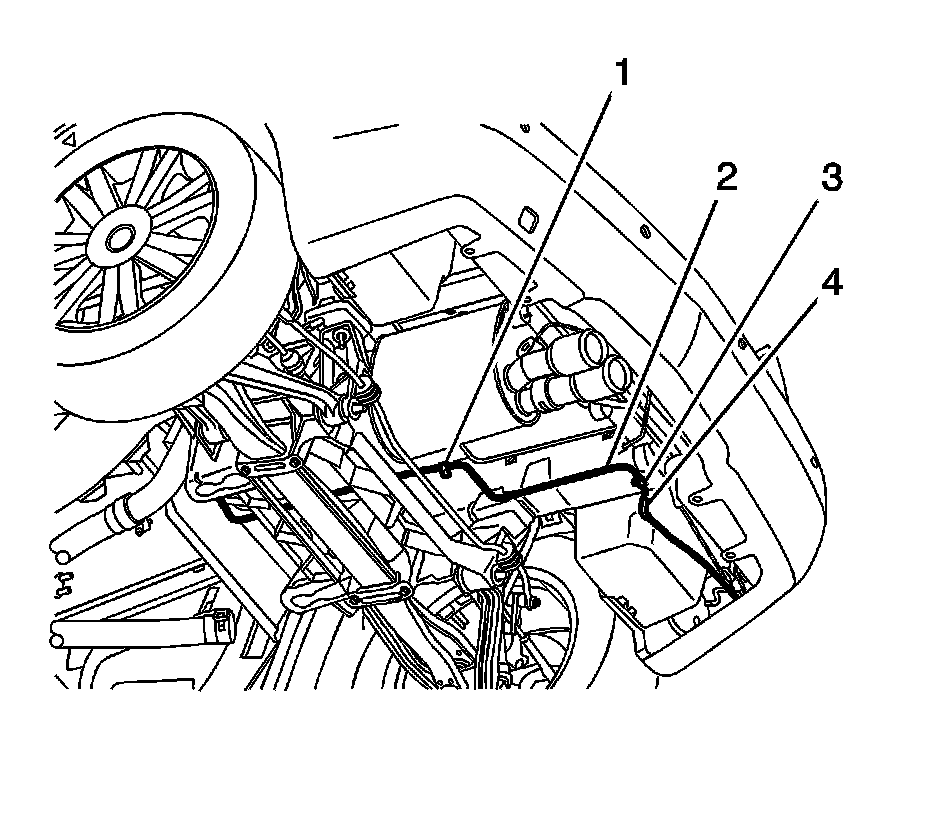 1
2
3
4