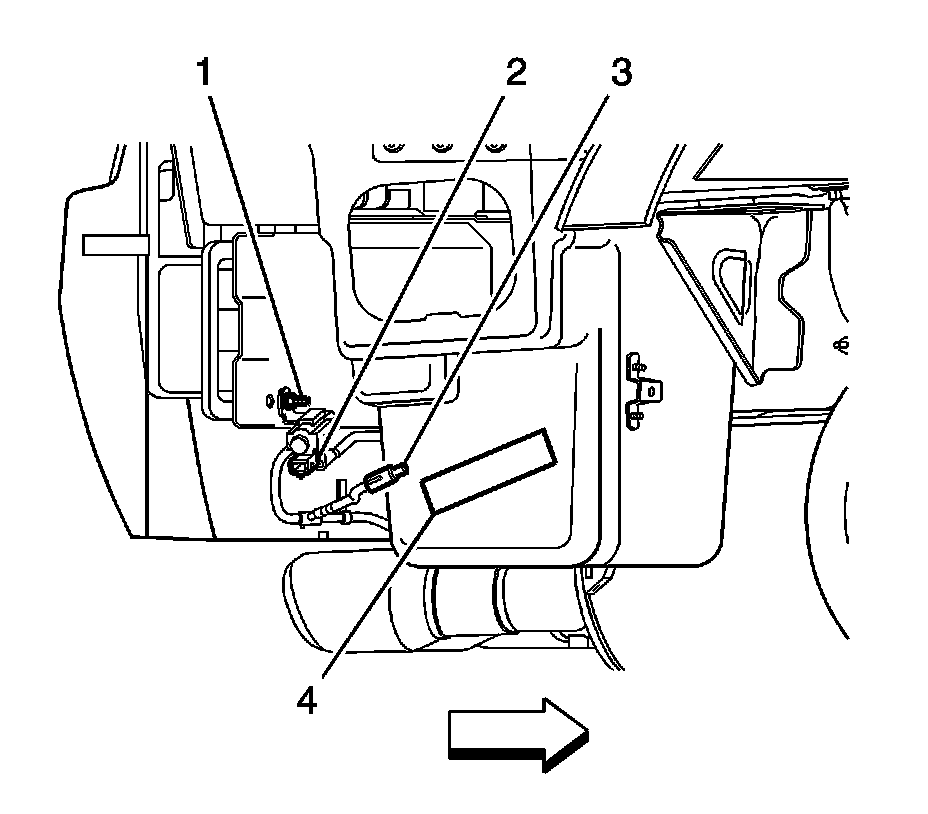 1
2
3
4