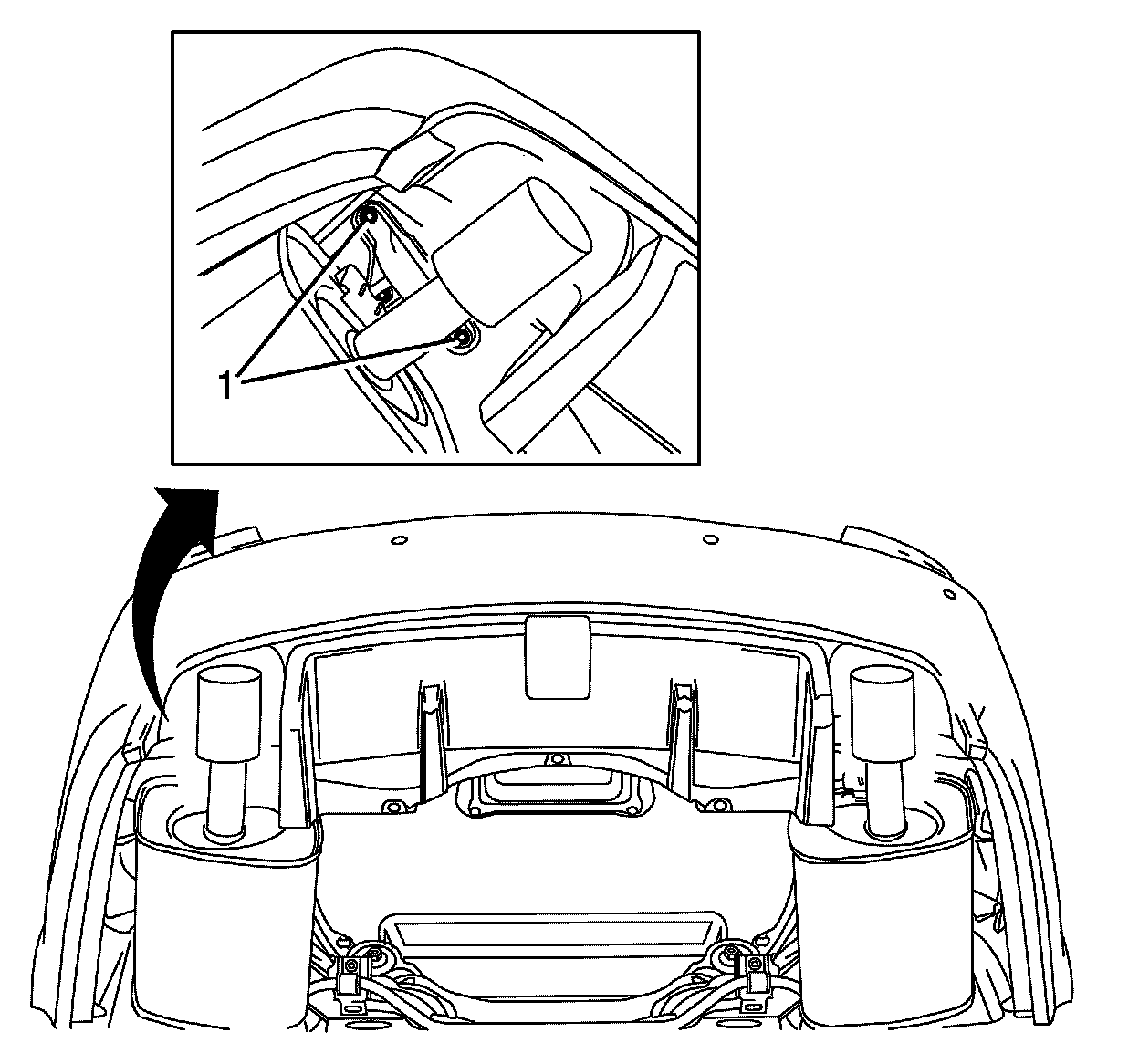 1